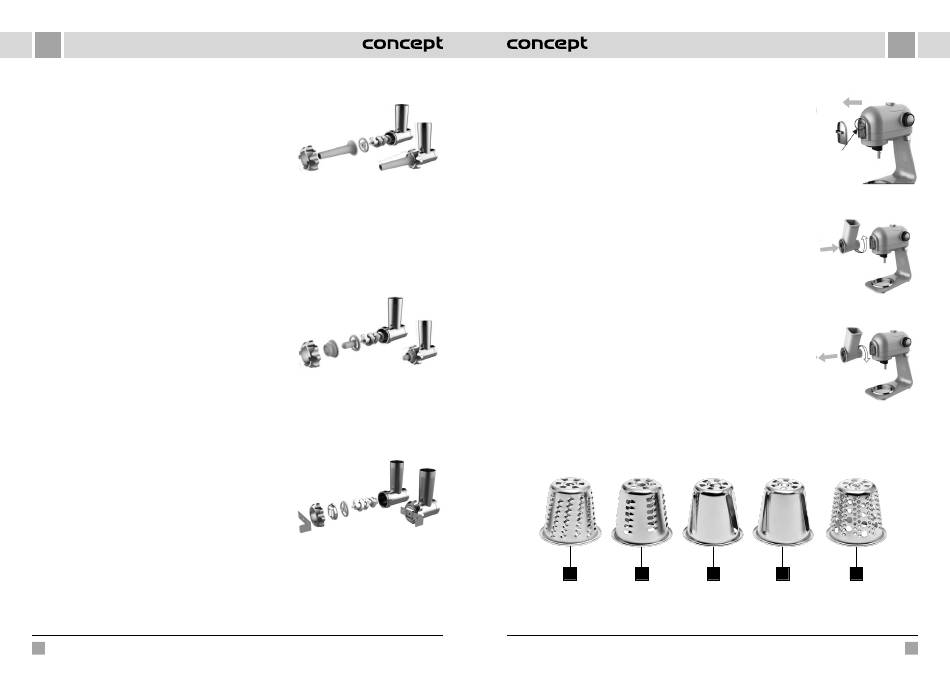 concept concept