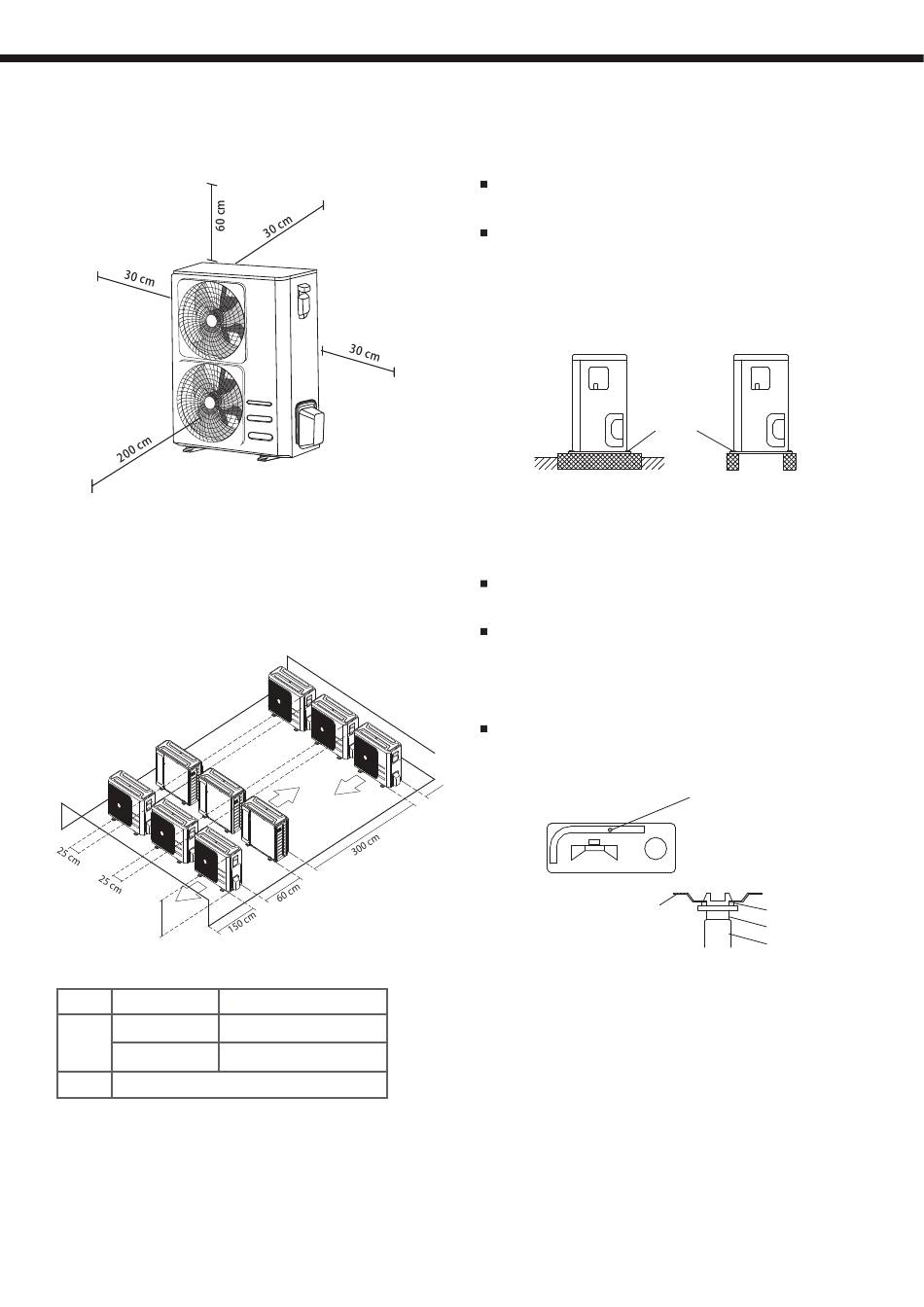 60 cm

30 cm

30 cm

30 cm

200 cm

25 cm

25 cm

150 cm

60 cm

300 cm