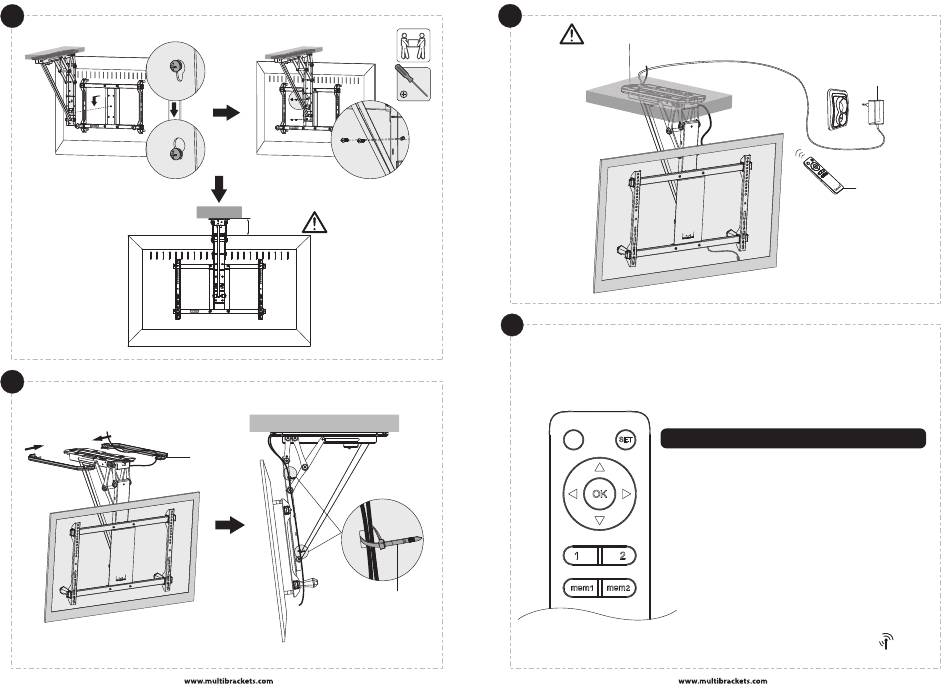 SET

OK

1

2

mem1

mem2

www.multibrackets.com

www.multibrackets.com