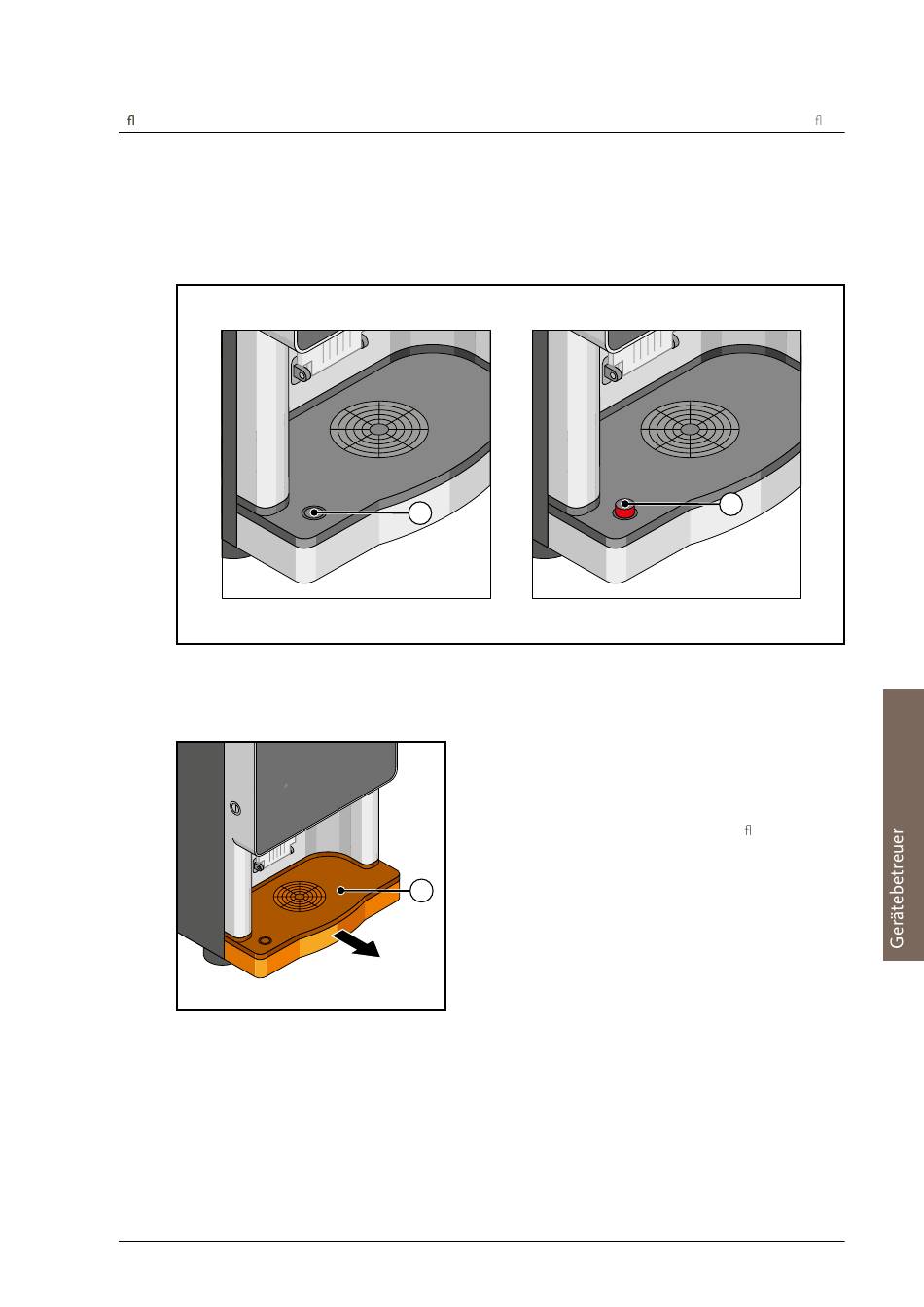 ﬂ

ﬂ

ﬂ

Gerätebetreuer