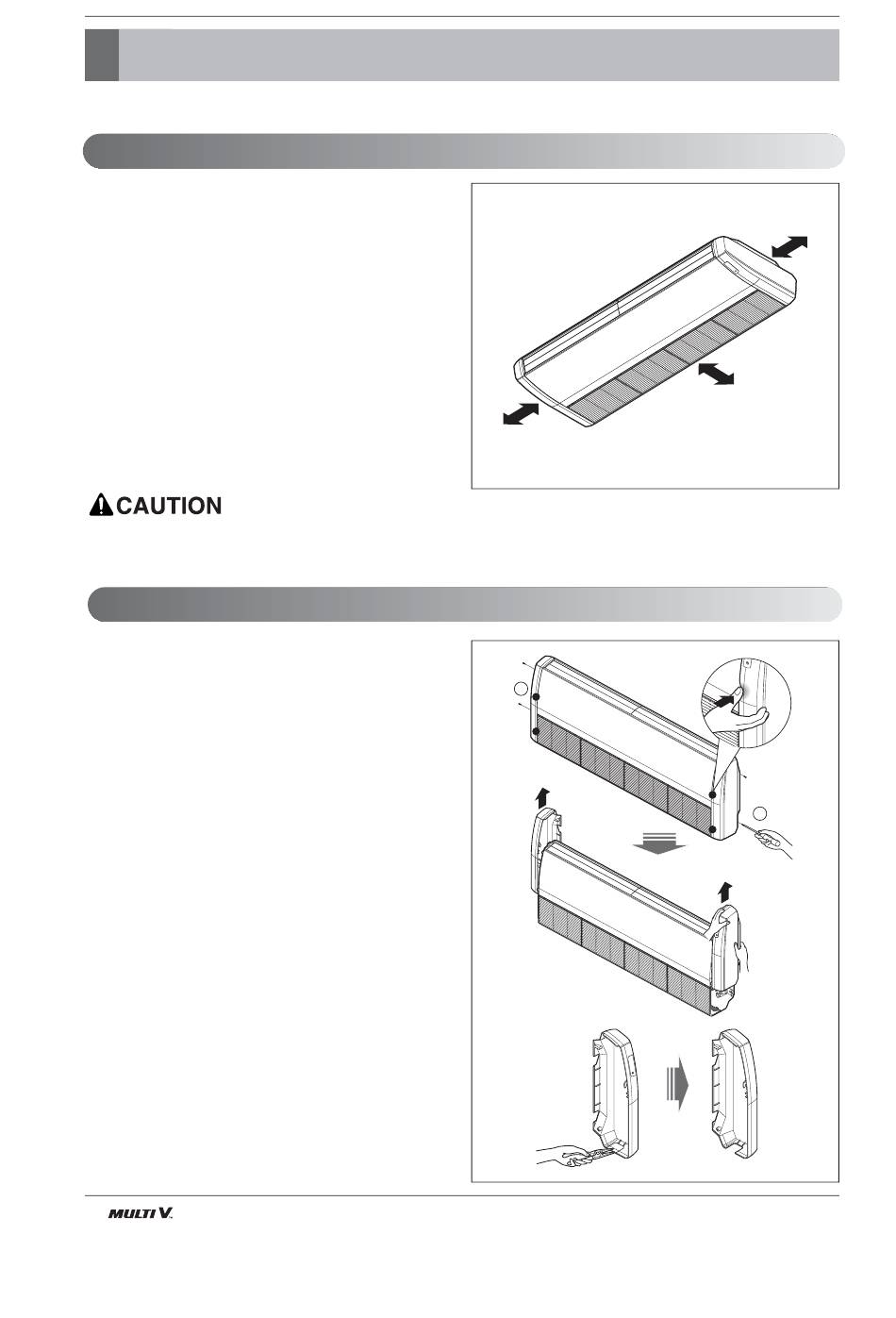 CAUTION

MULTI V.