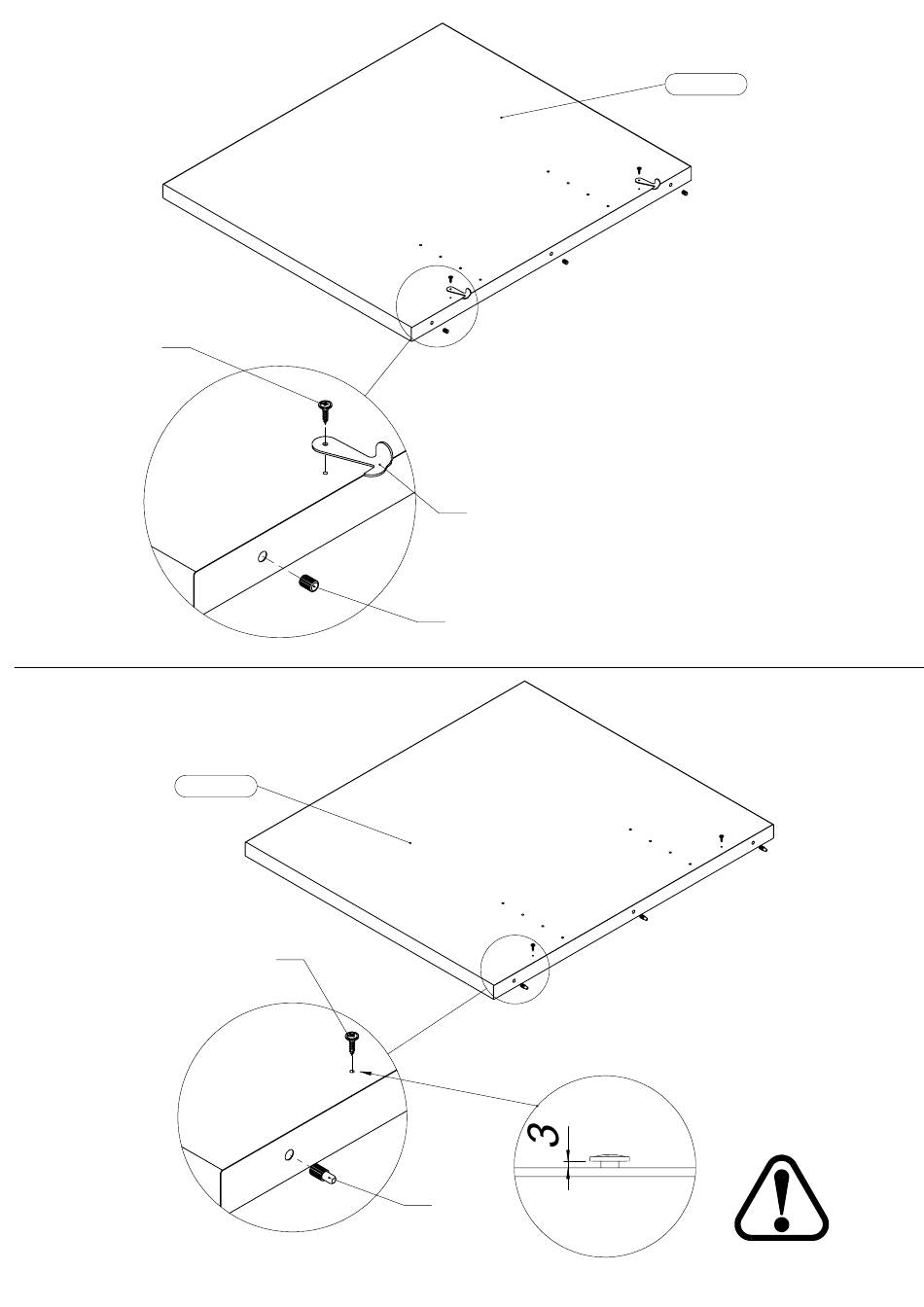 3