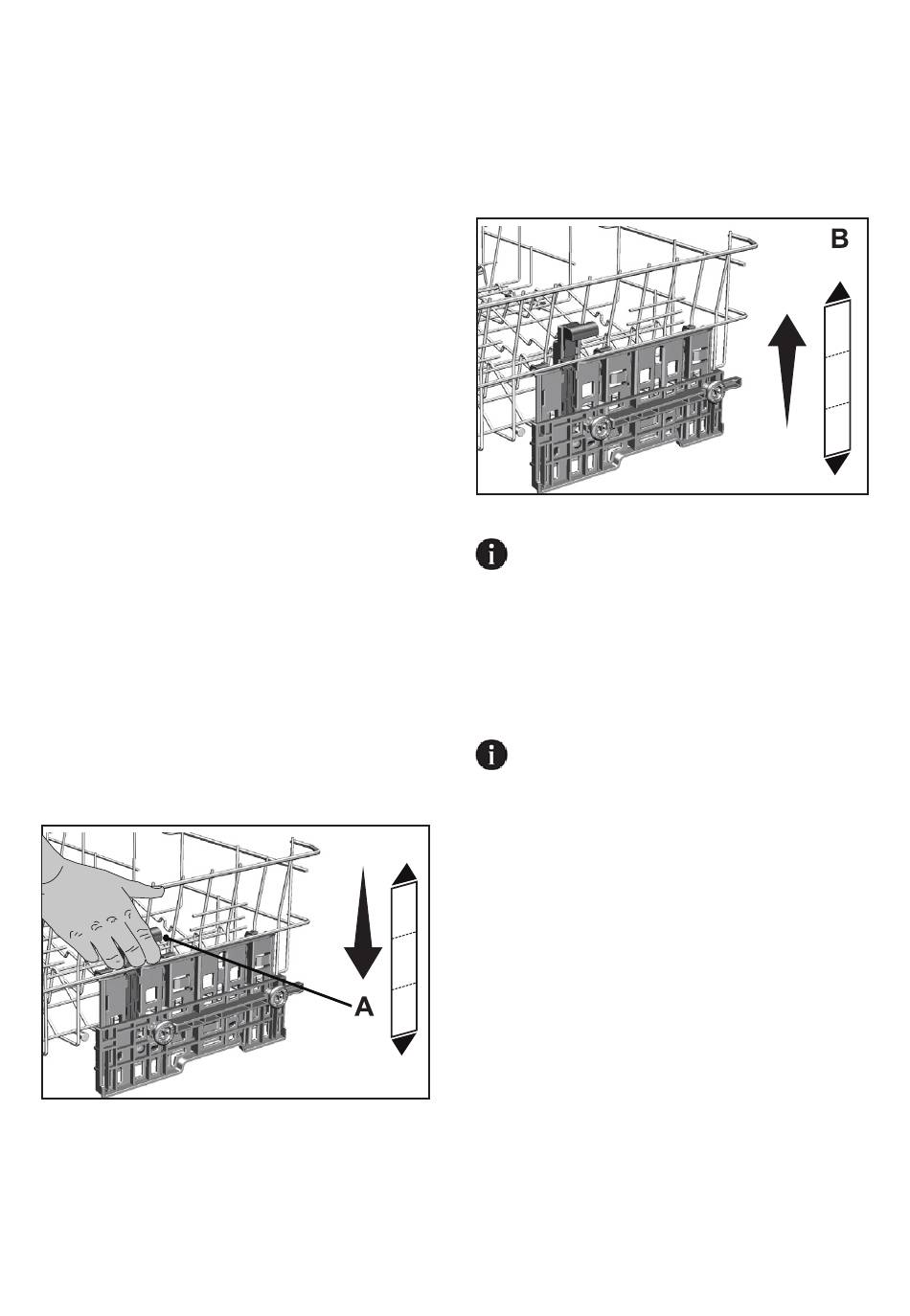 B

A