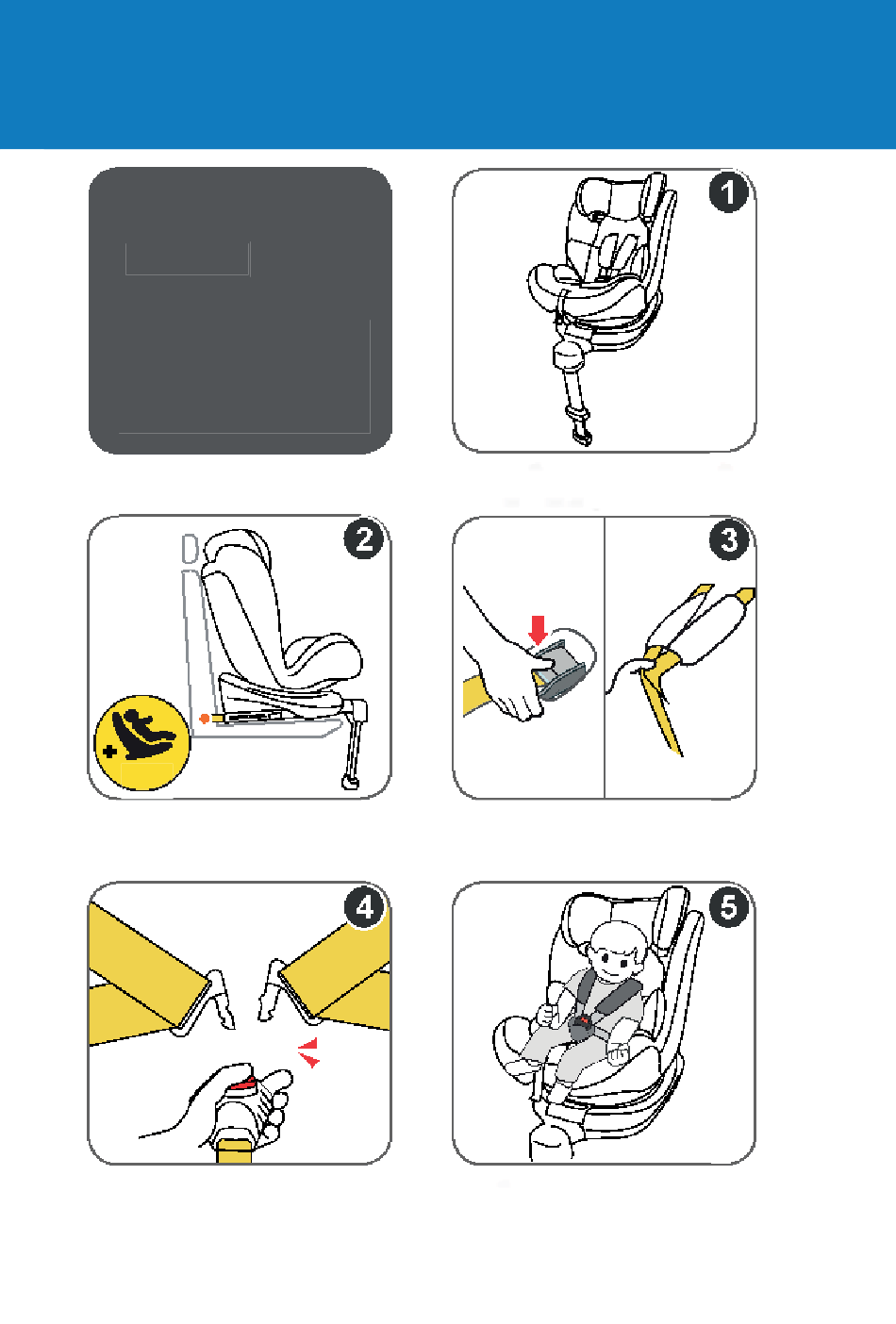 1

2

3

4

5