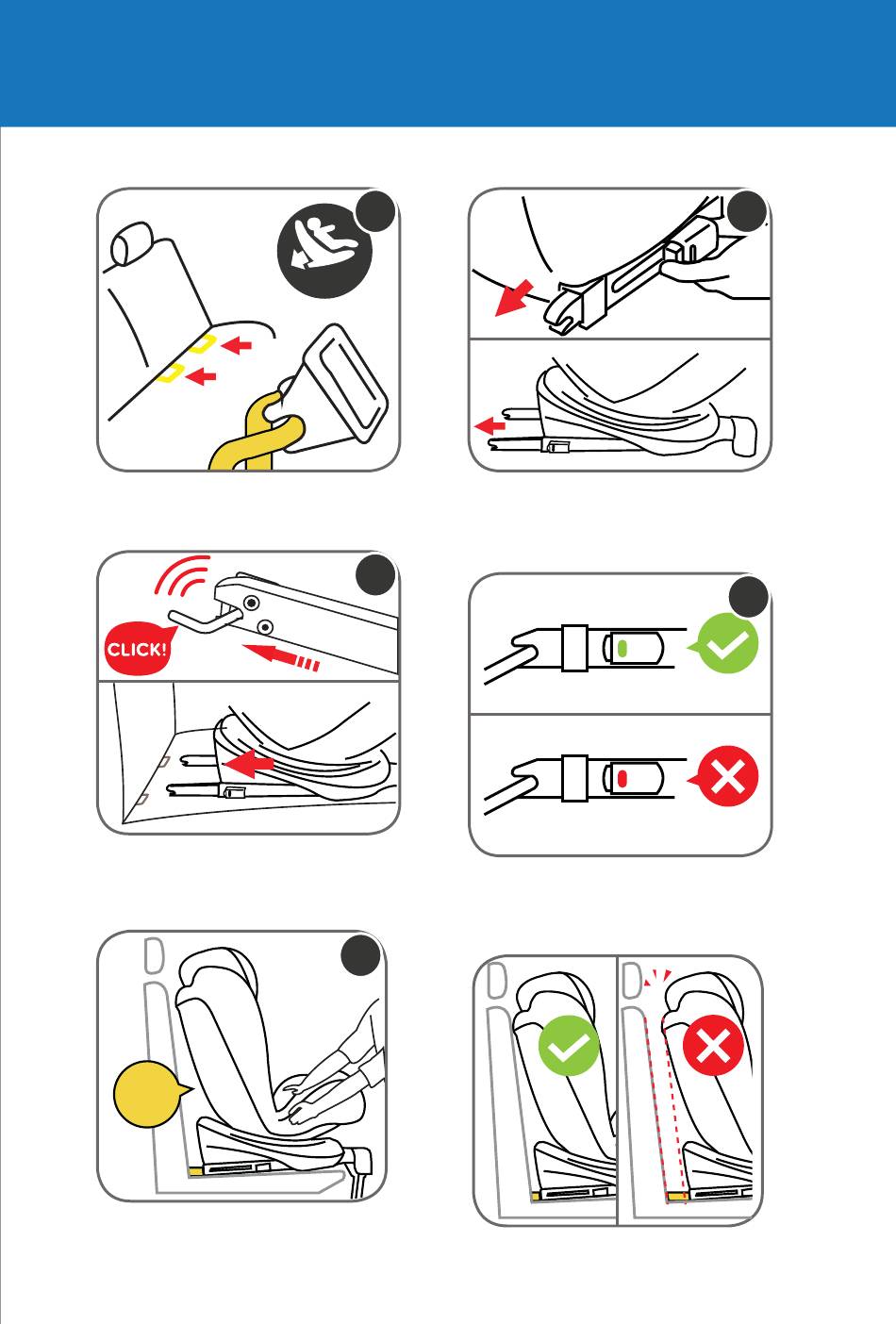 CLICK!