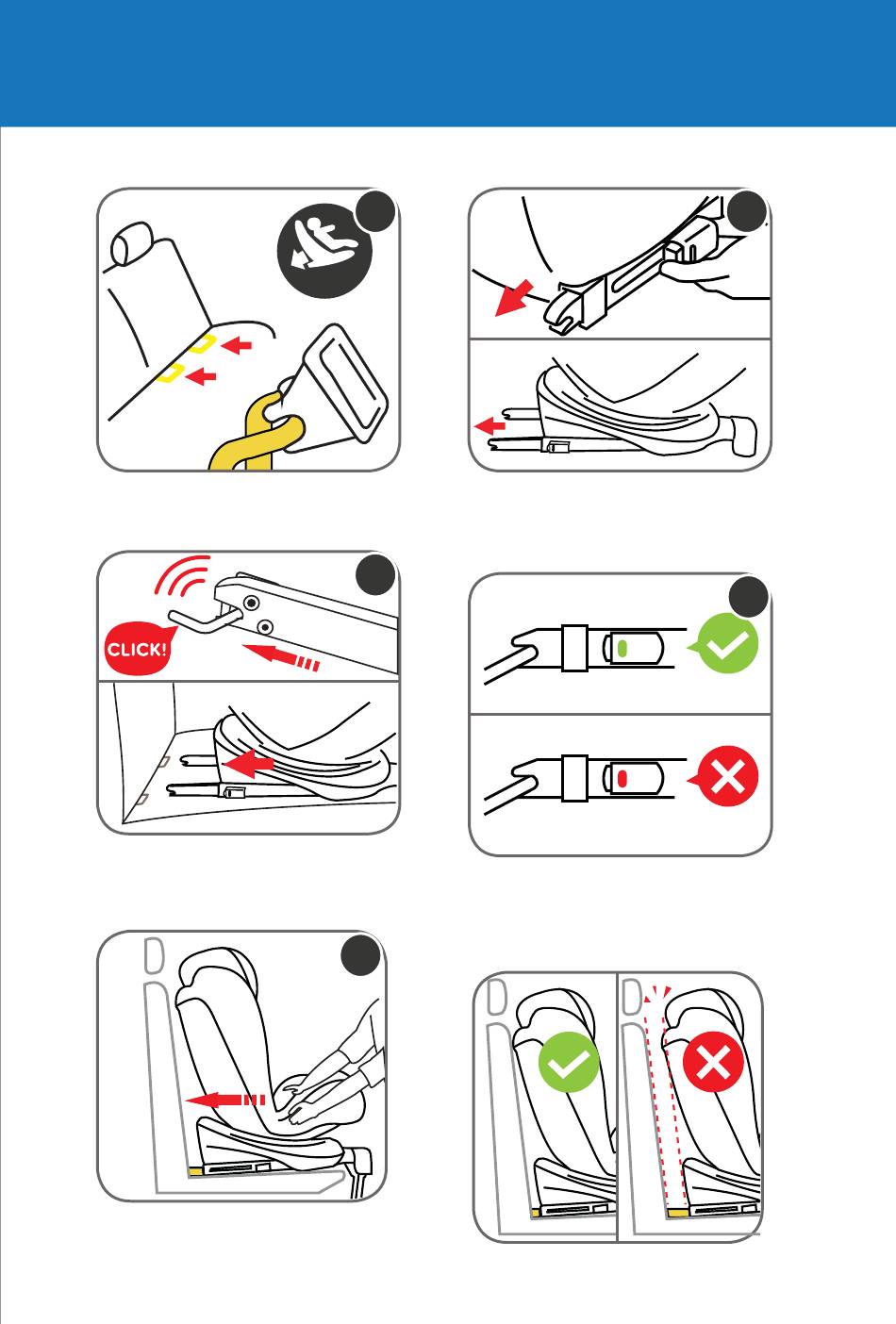 CLICK!