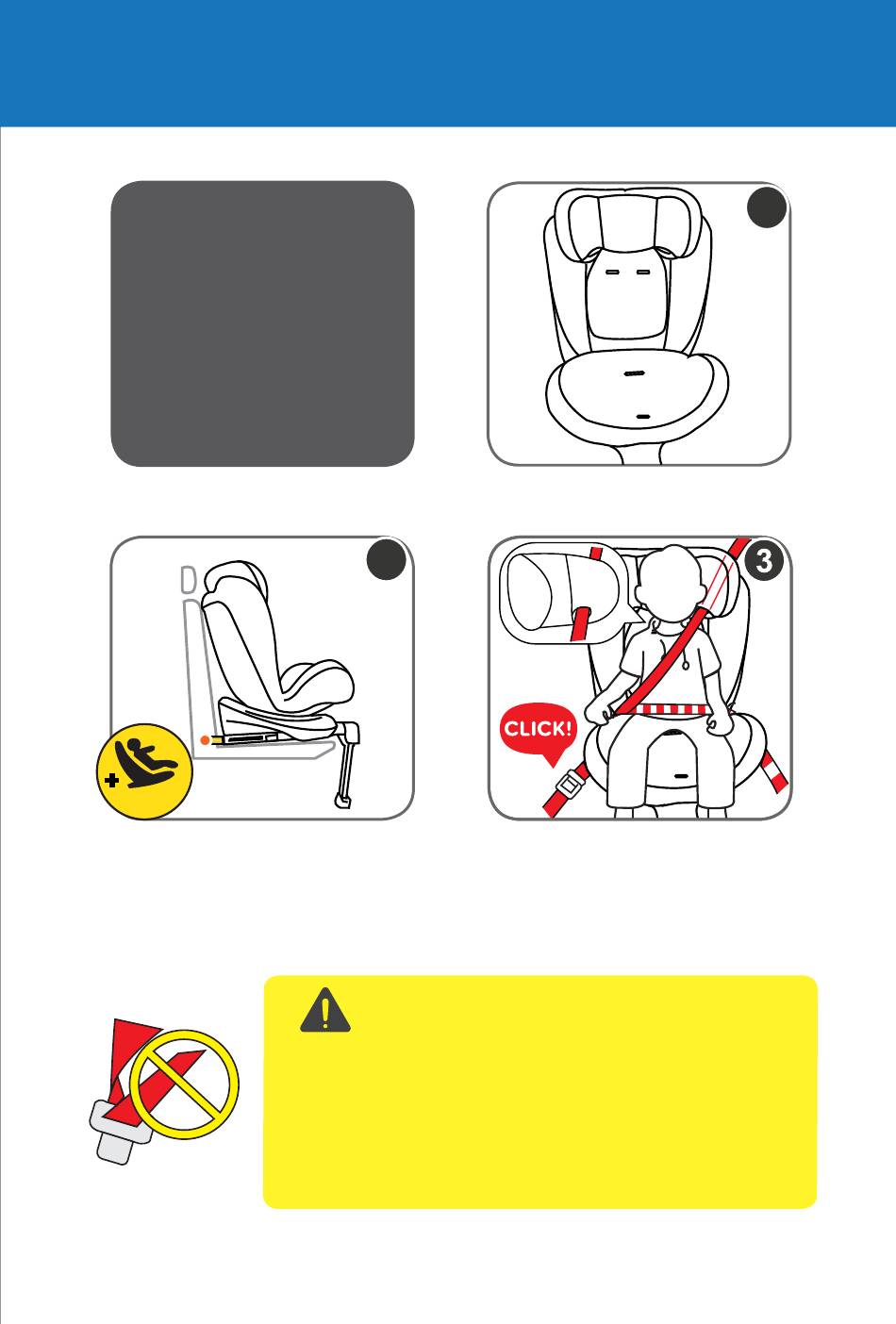 3

CLICK!