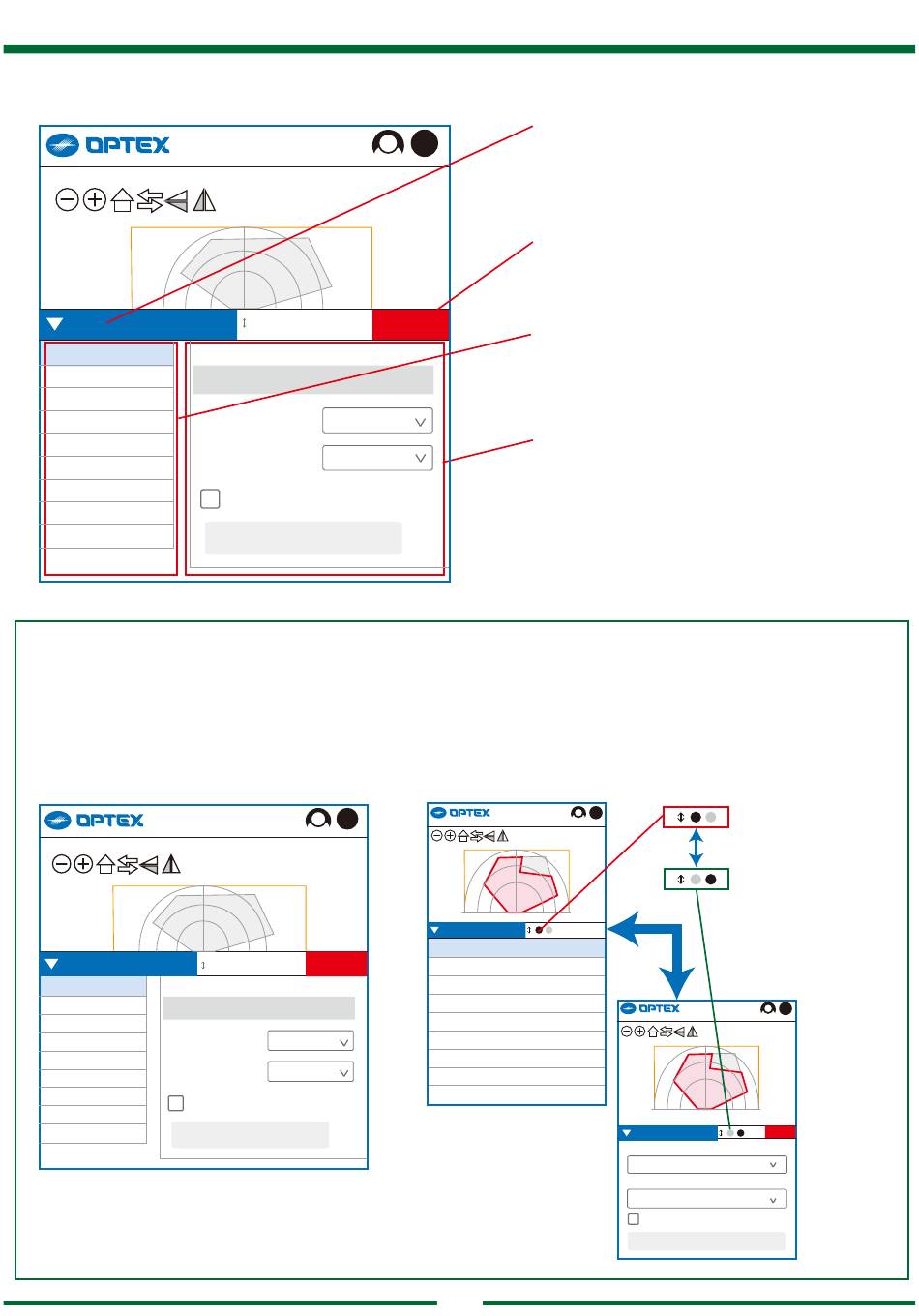 OPTEX

OPTEX

OPTEX

OPTEX