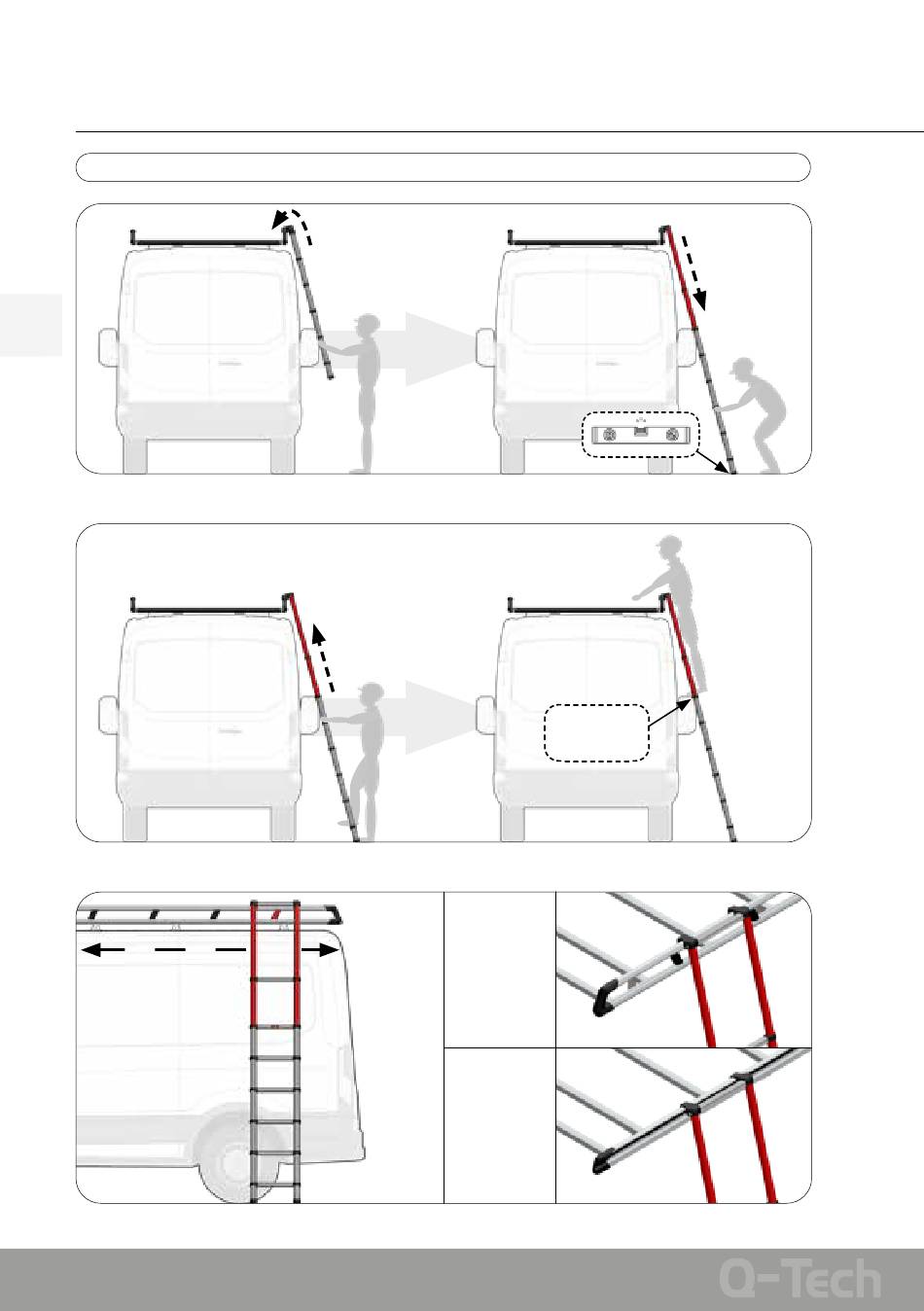 Q-Tech