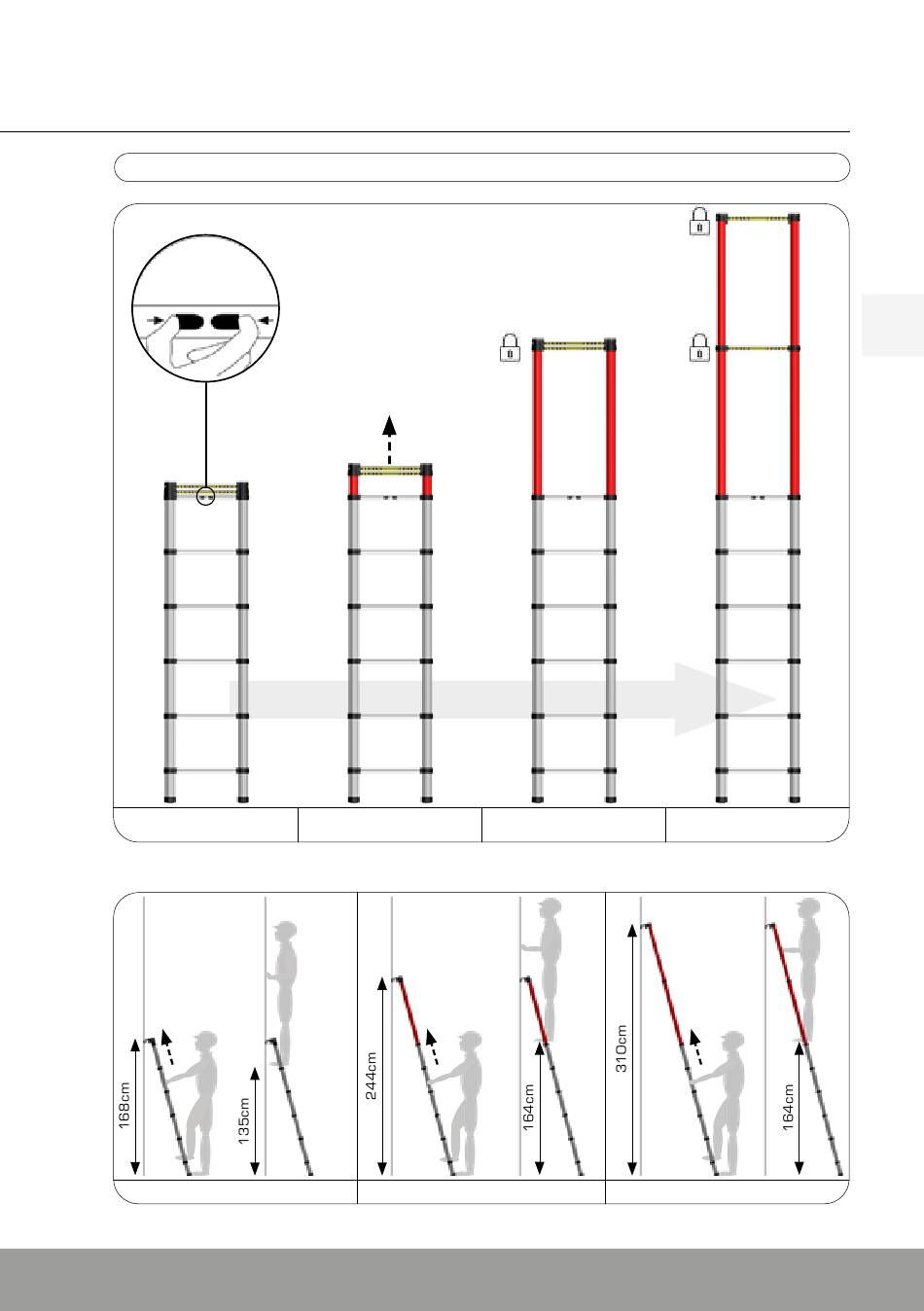 168cm

135cm

244cm

164cm

310cm

164cm