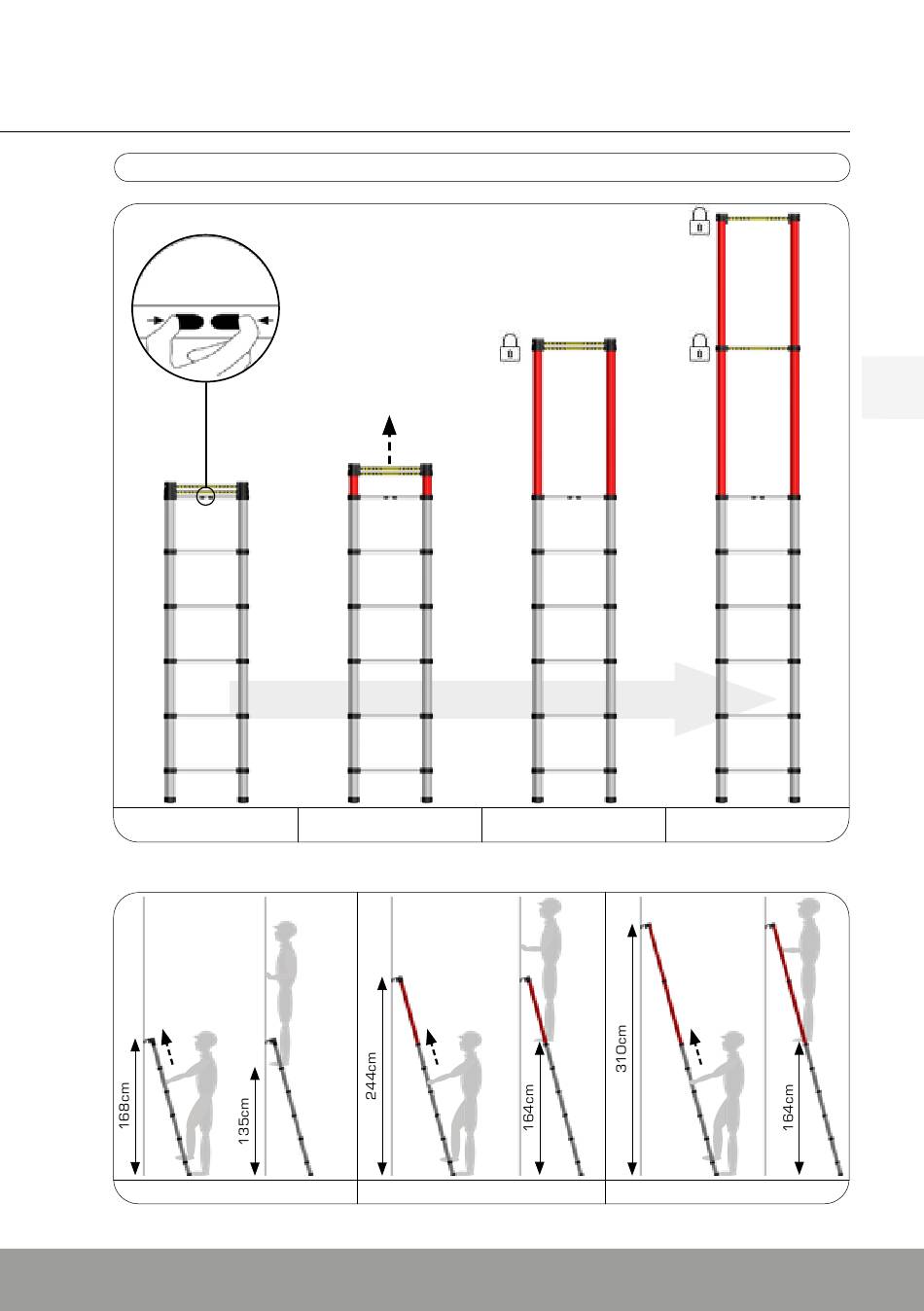 168cm

135cm

244cm

164cm

310cm

164cm