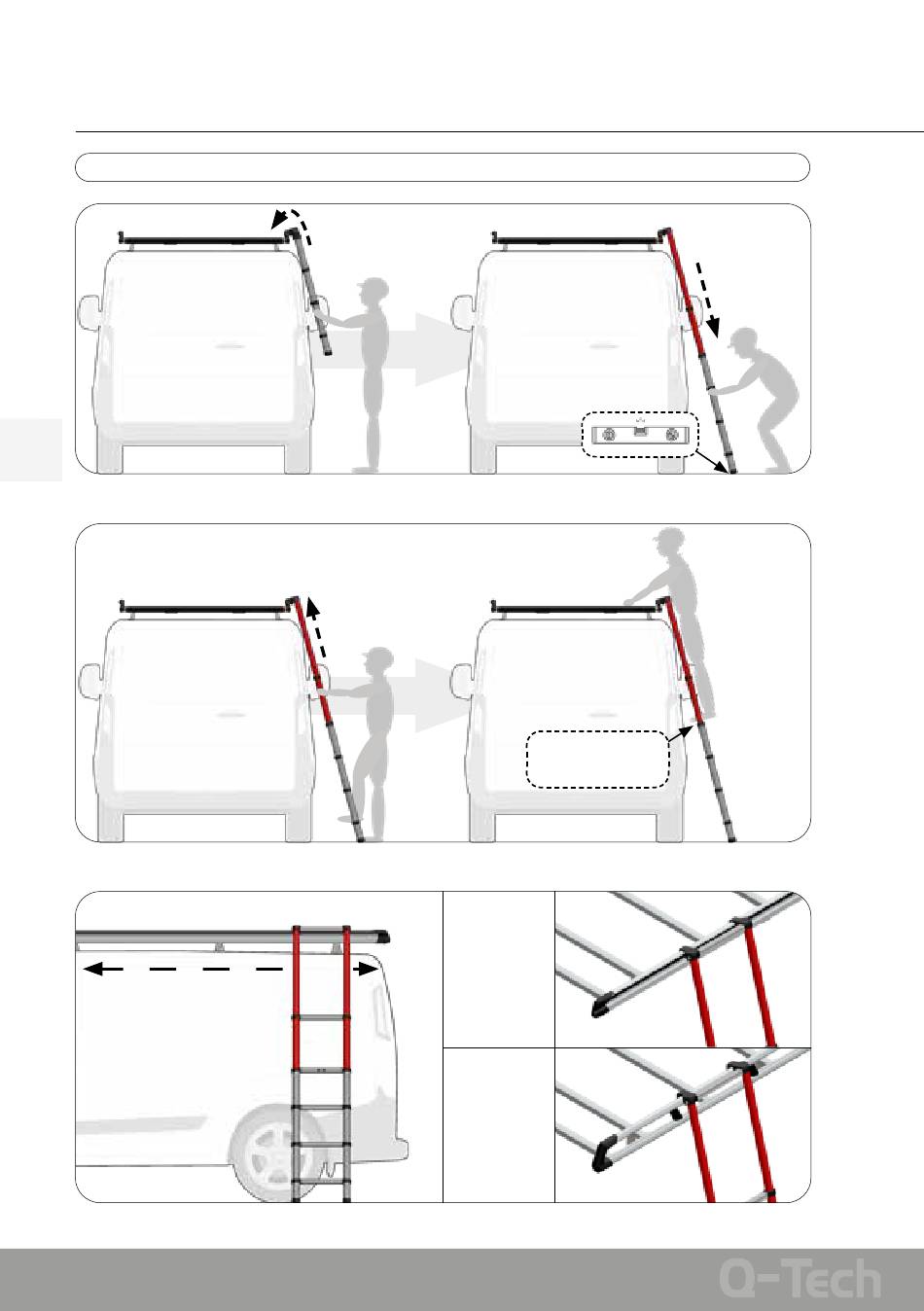 Q-Tech