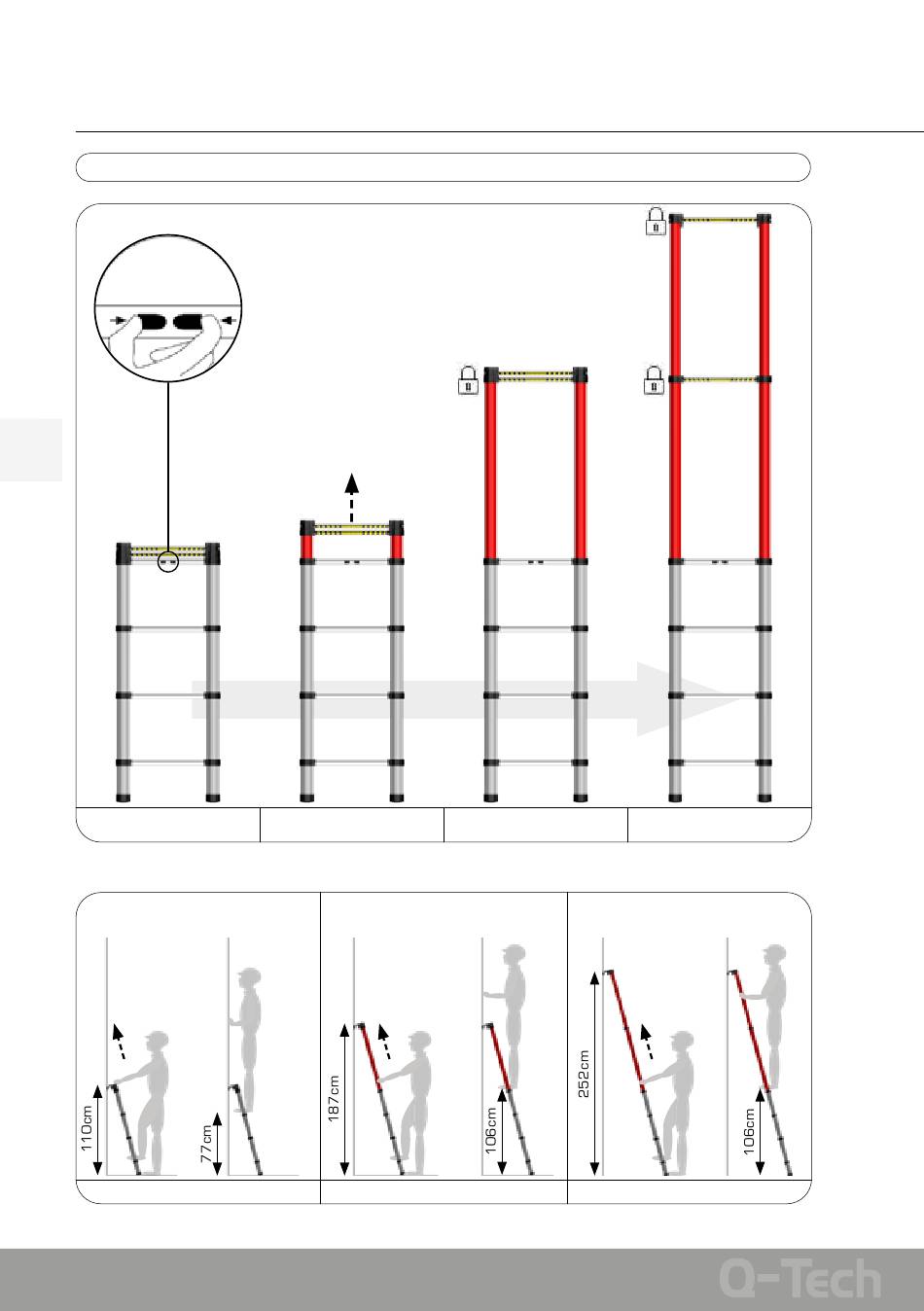 110cm

77cm

187cm

106cm

252cm

106cm

Q-Tech