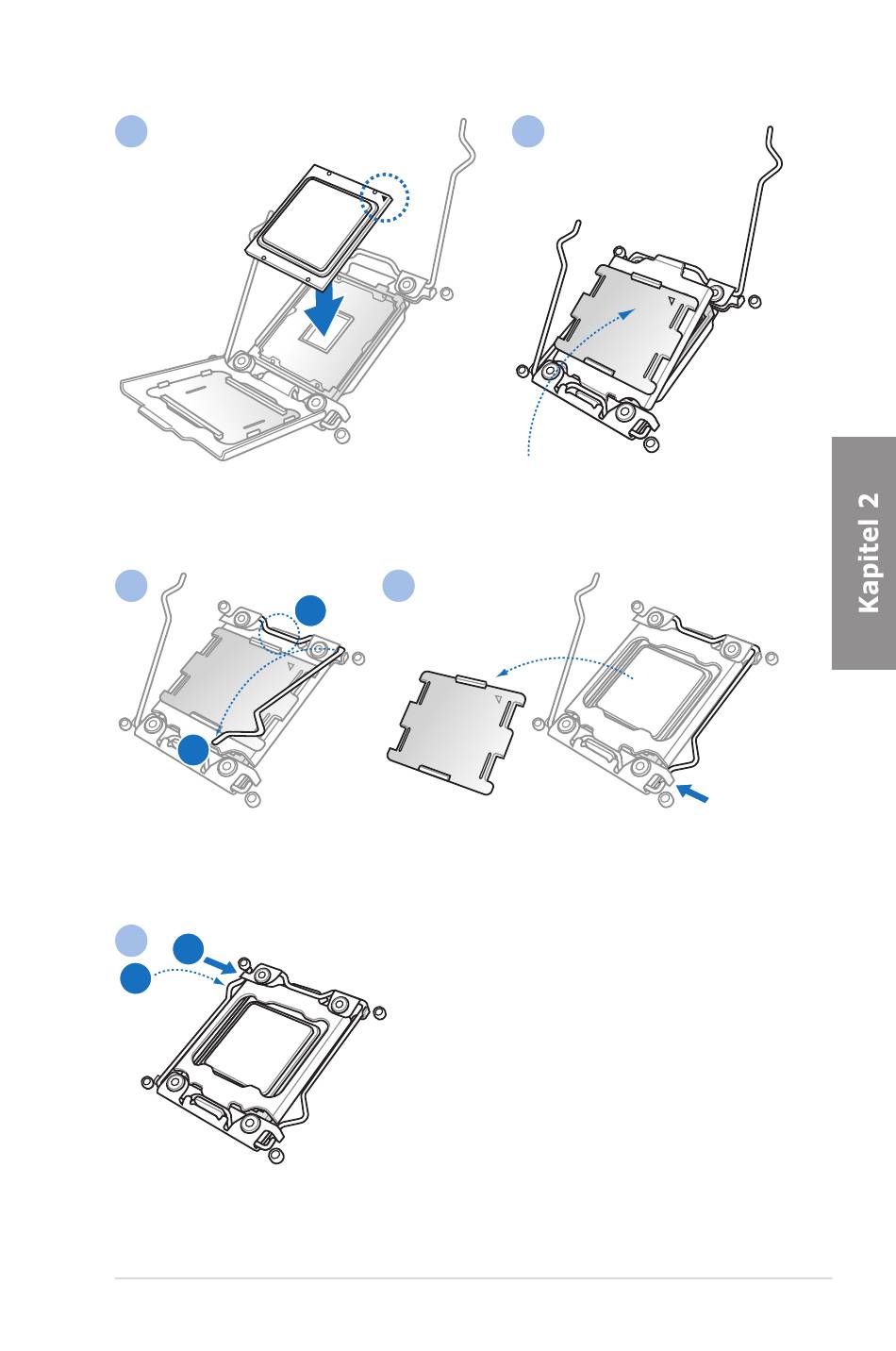 Kapitel 2