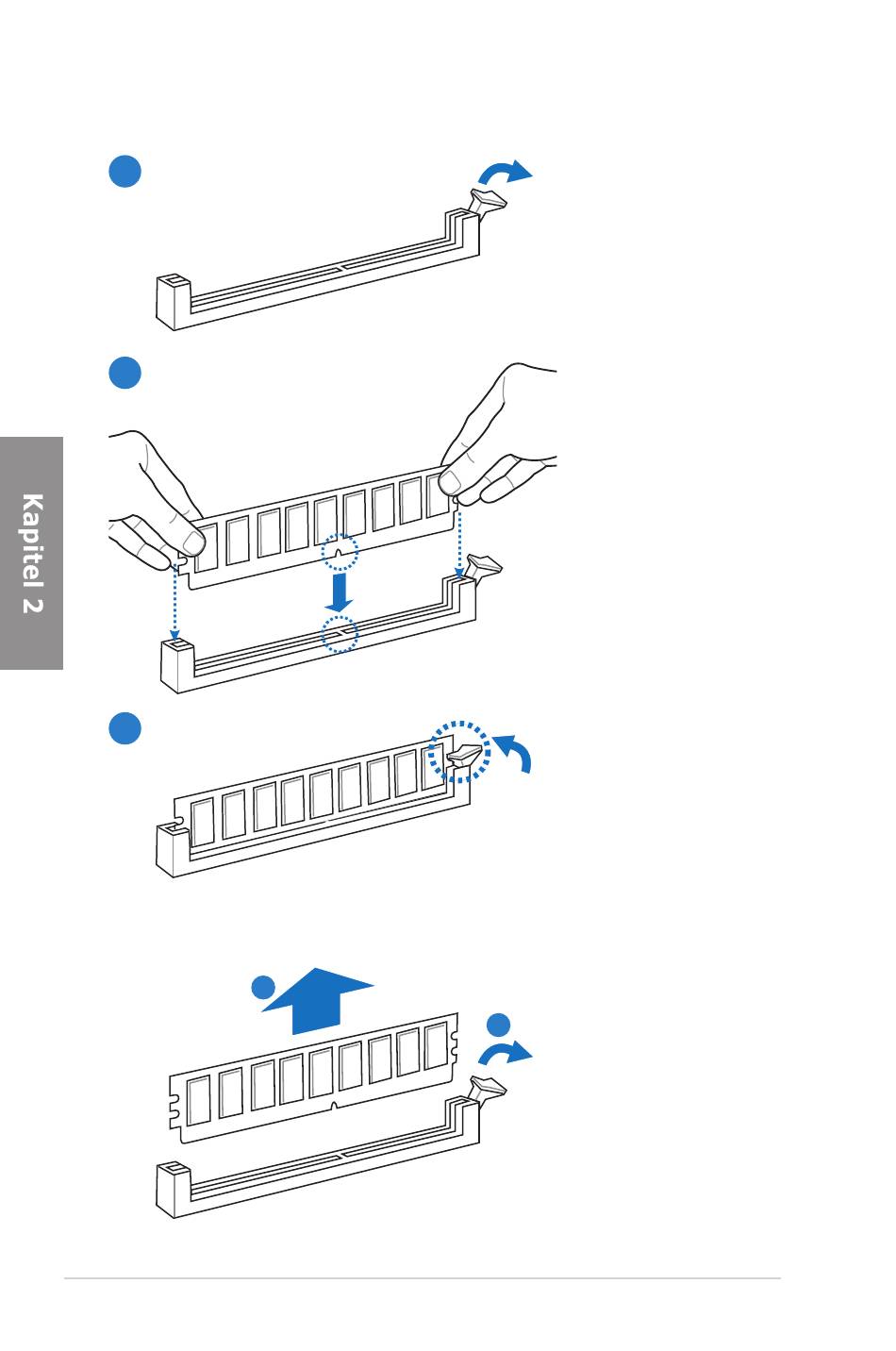 Kapitel 2