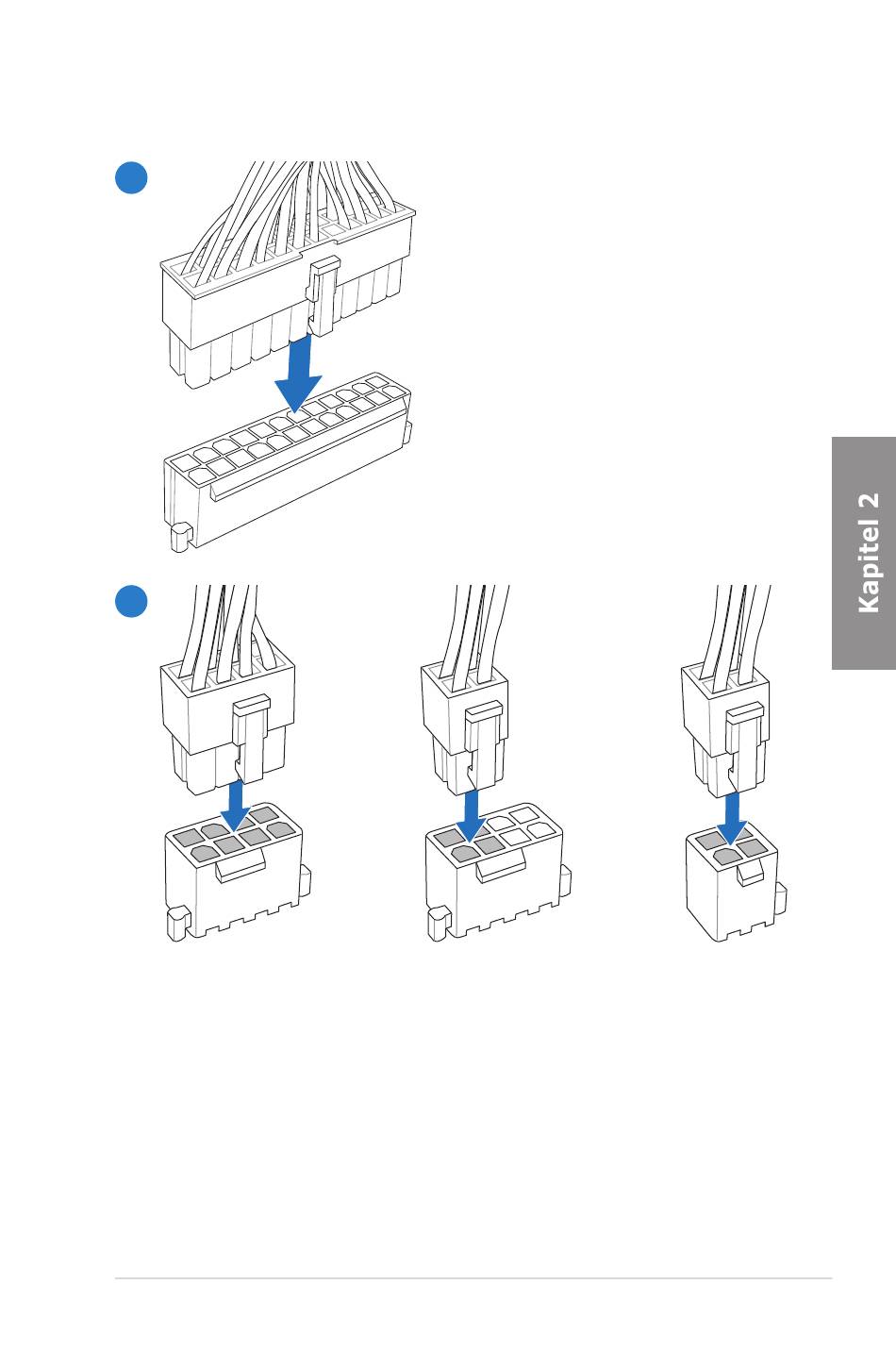 Kapitel 2