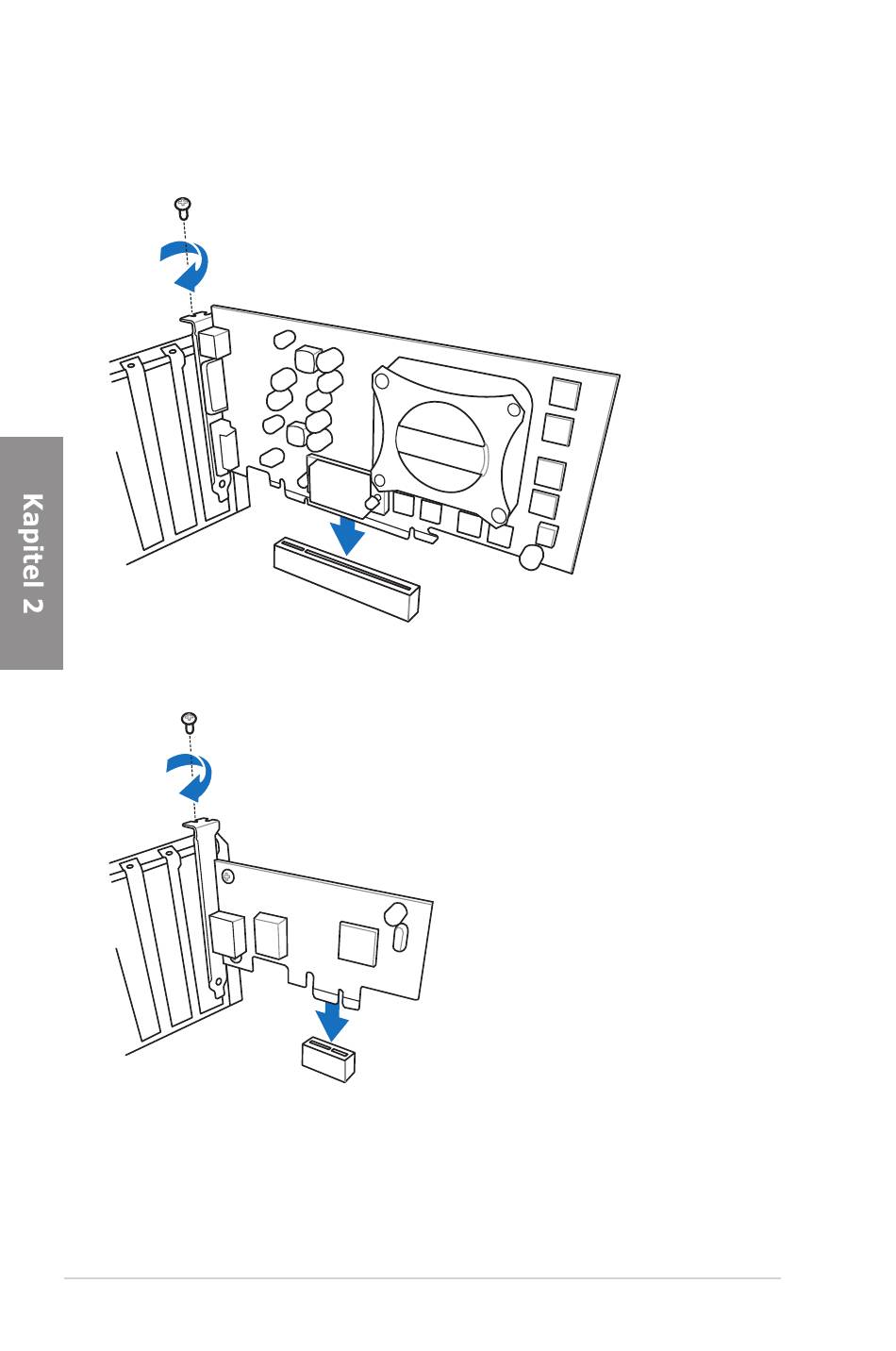 Kapitel 2