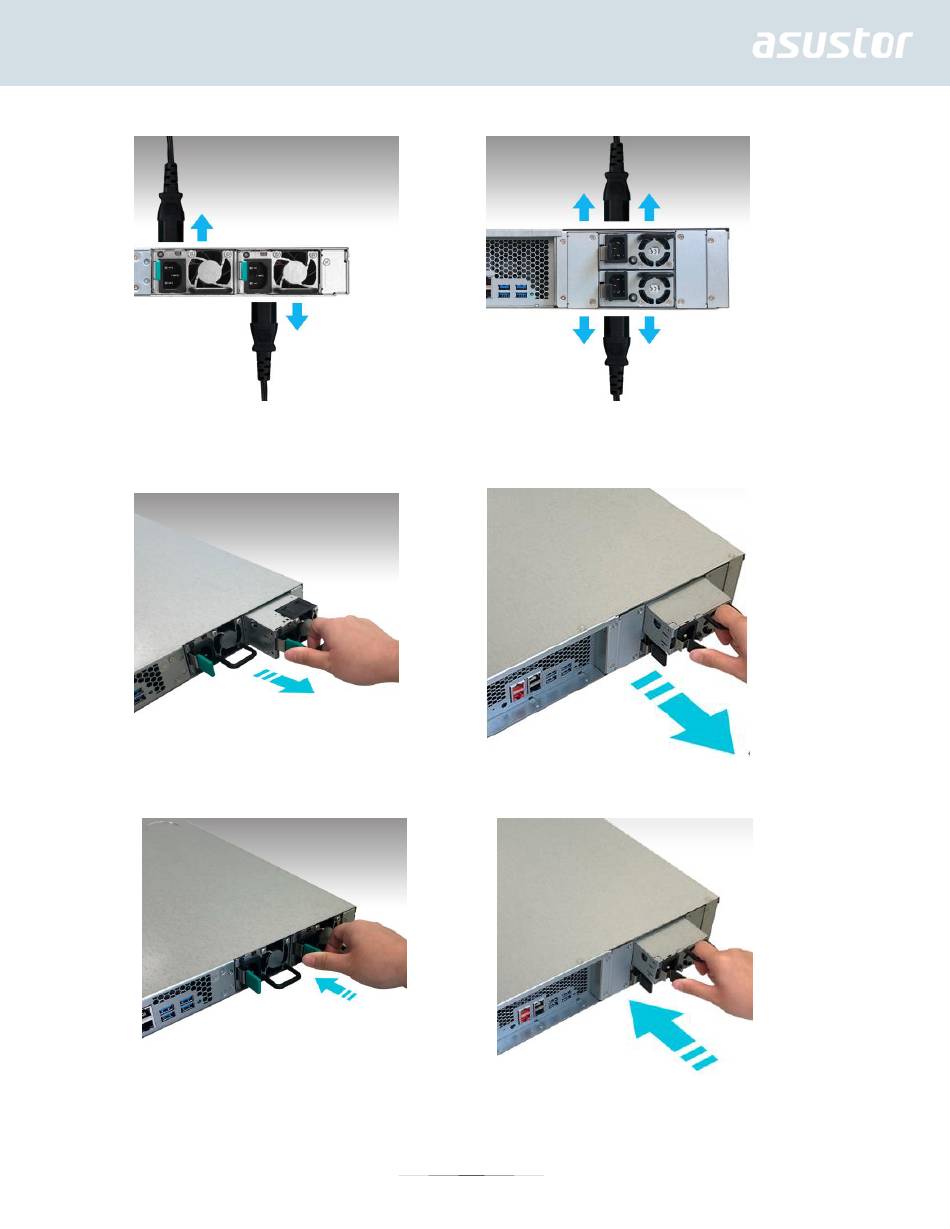 asustor