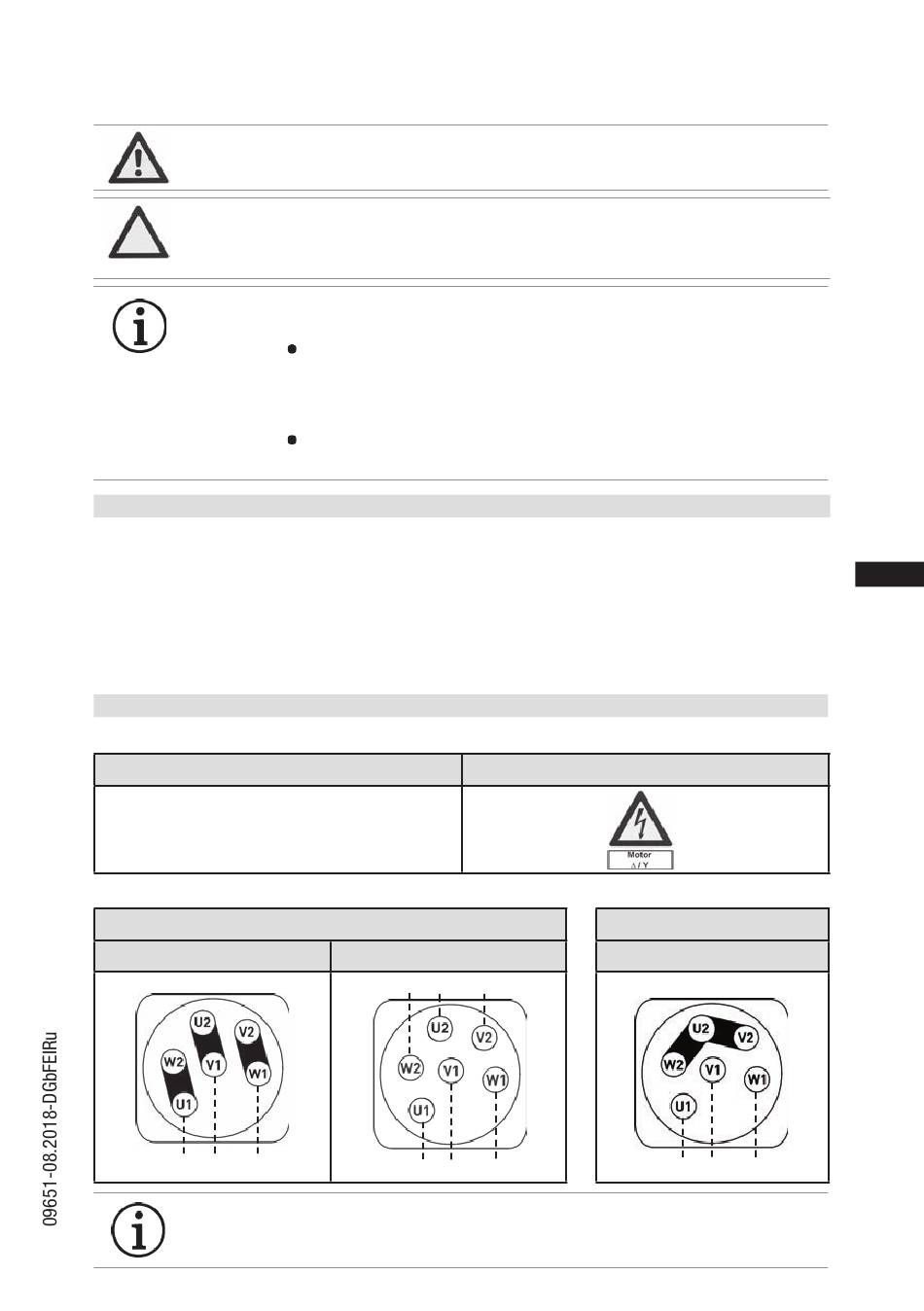 Motor
Δ / Y

U2
V2
W2
V1
W1
U1

U2
V2
W2
V1
W1
U1

U2
V2
W2
V1
W1
U1

09651-08.2018-DGbFEIRu