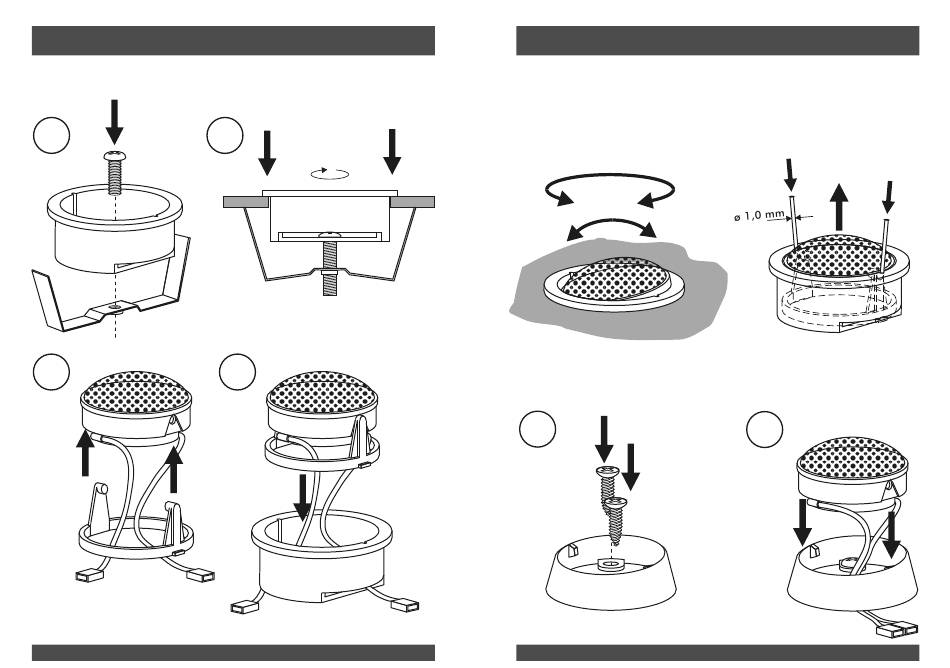 ø 1,0 mm