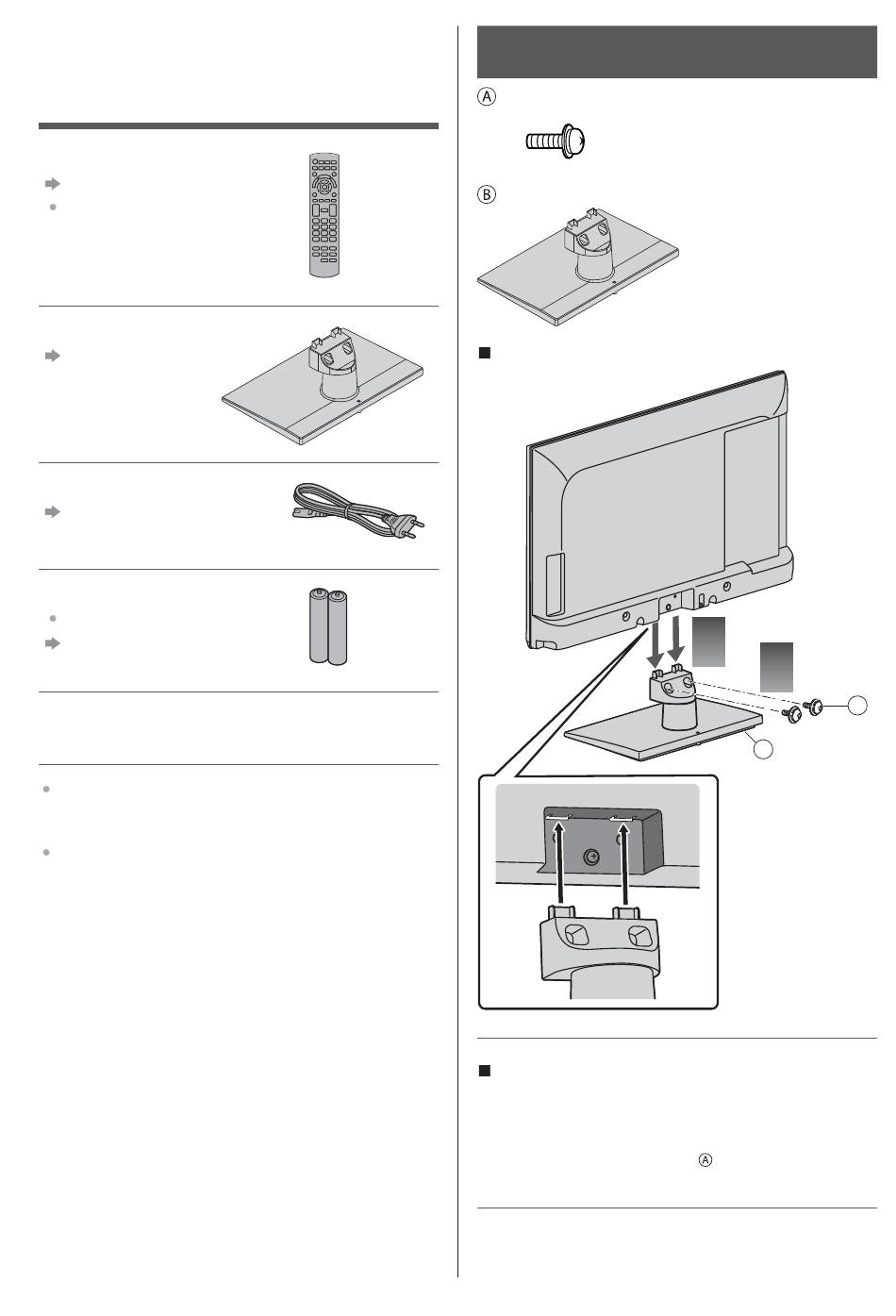 Ⓐ

Ⓑ

Ⓐ