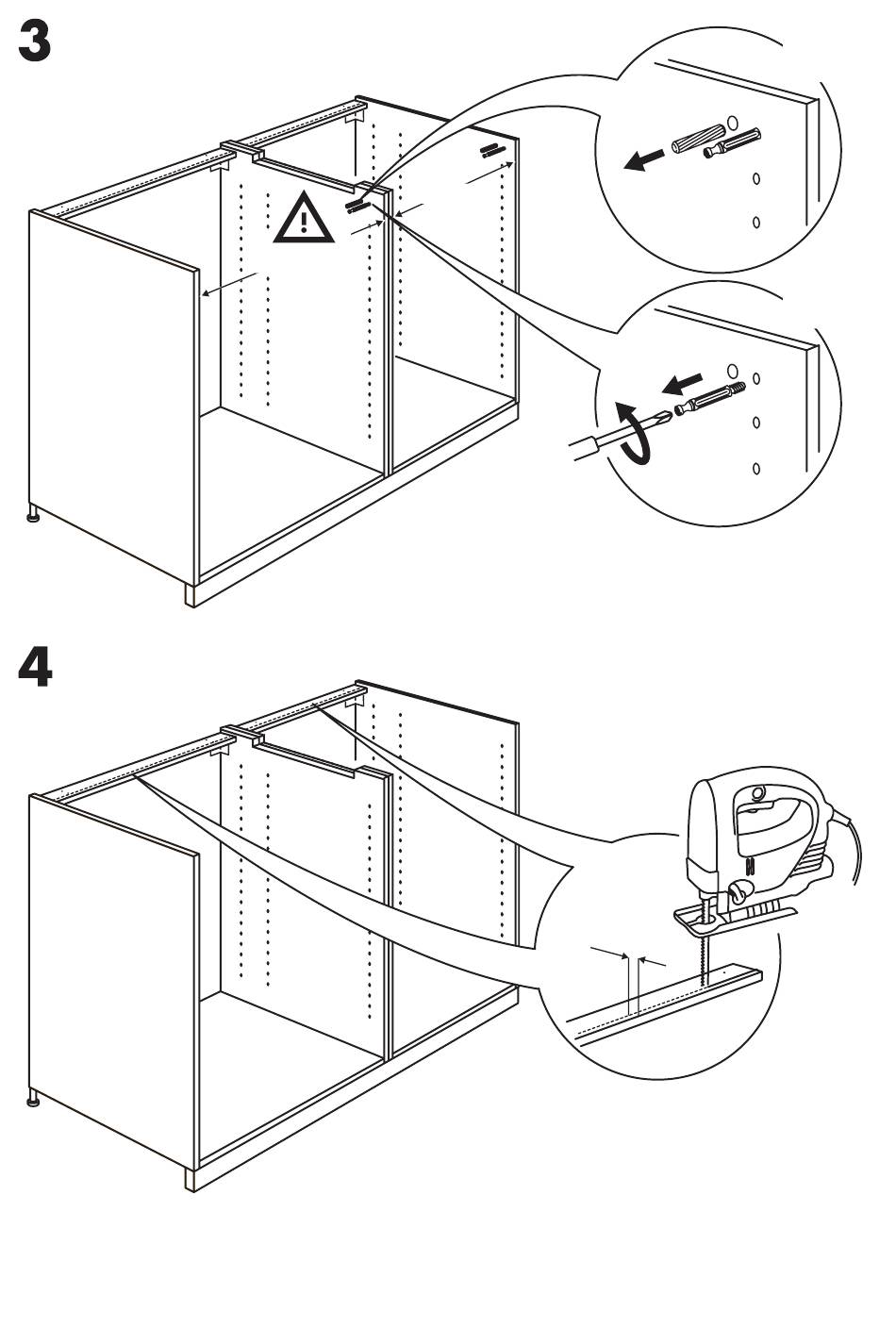 3

4