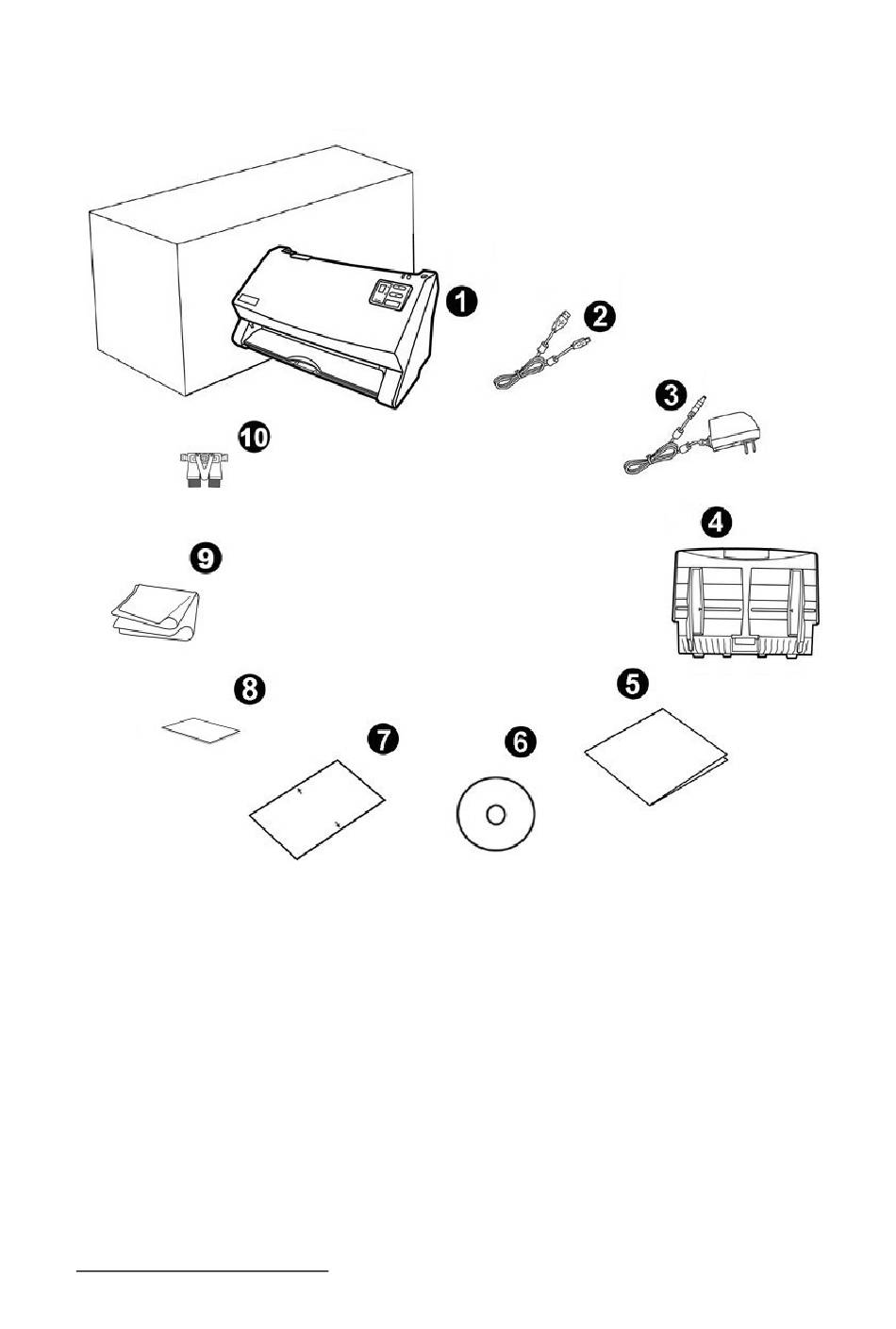 1
2
3
4
5
6
7
8
9
10