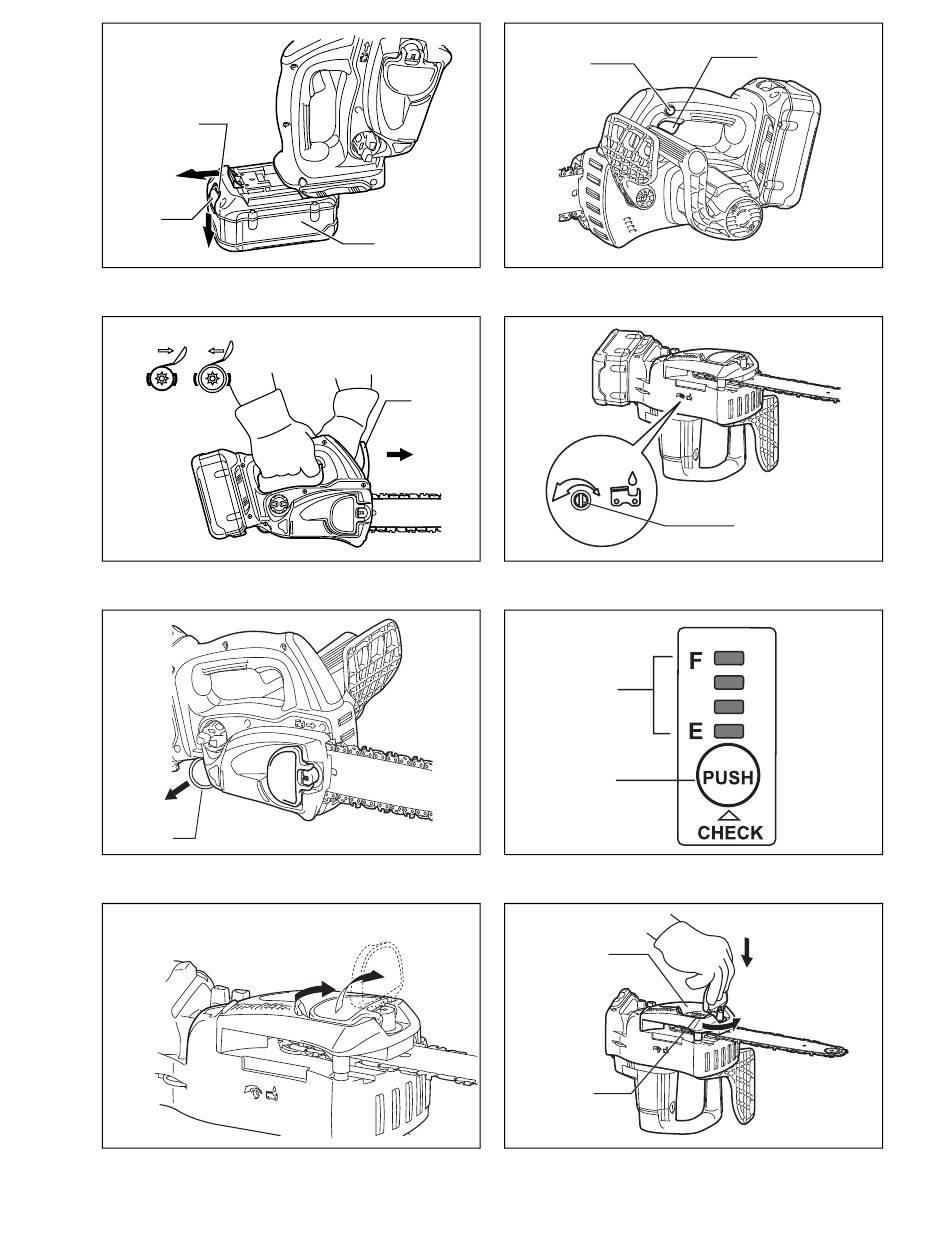 F
E
PUSH
CHECK