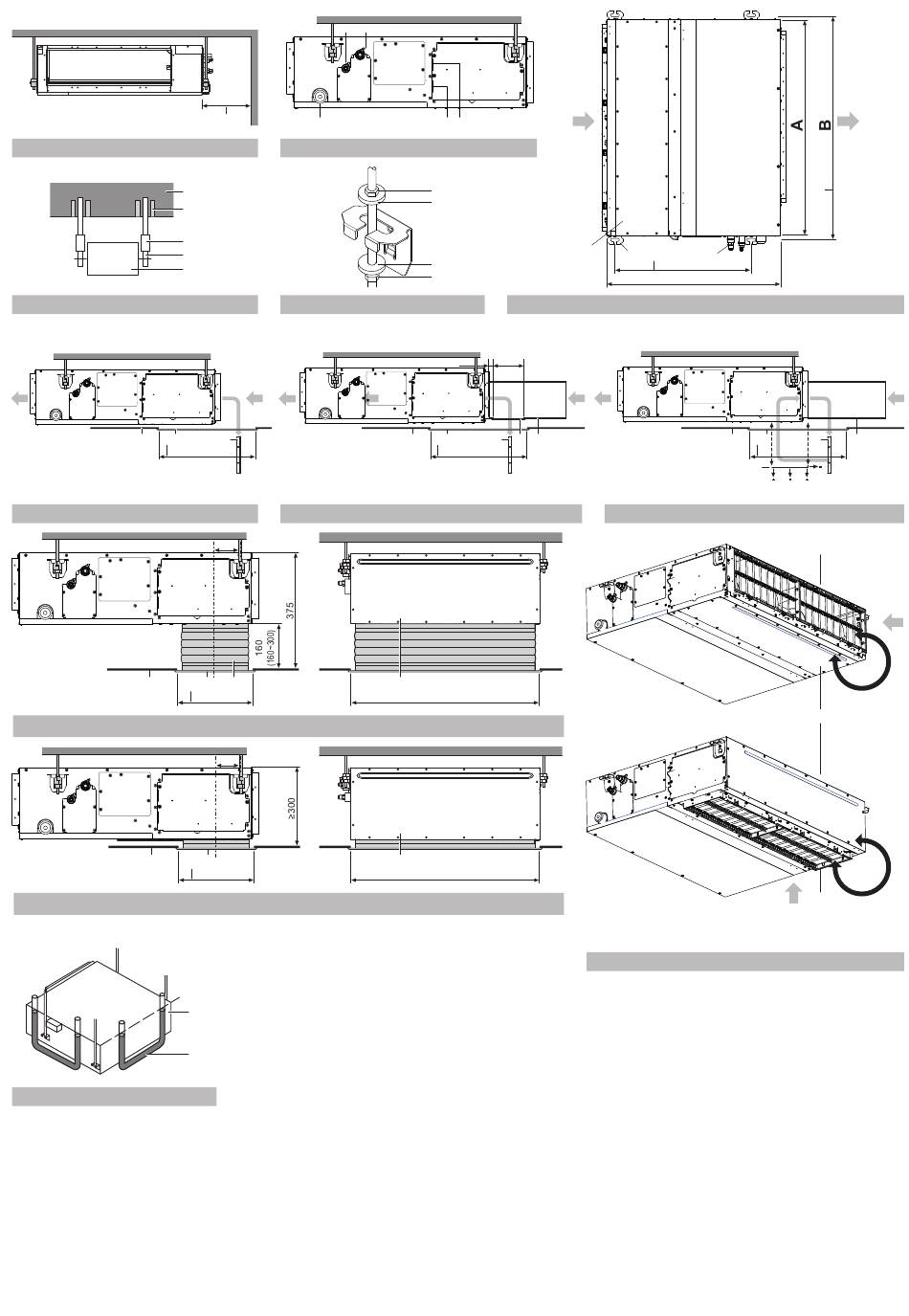 A
B
375
160
(60~300)
≥300