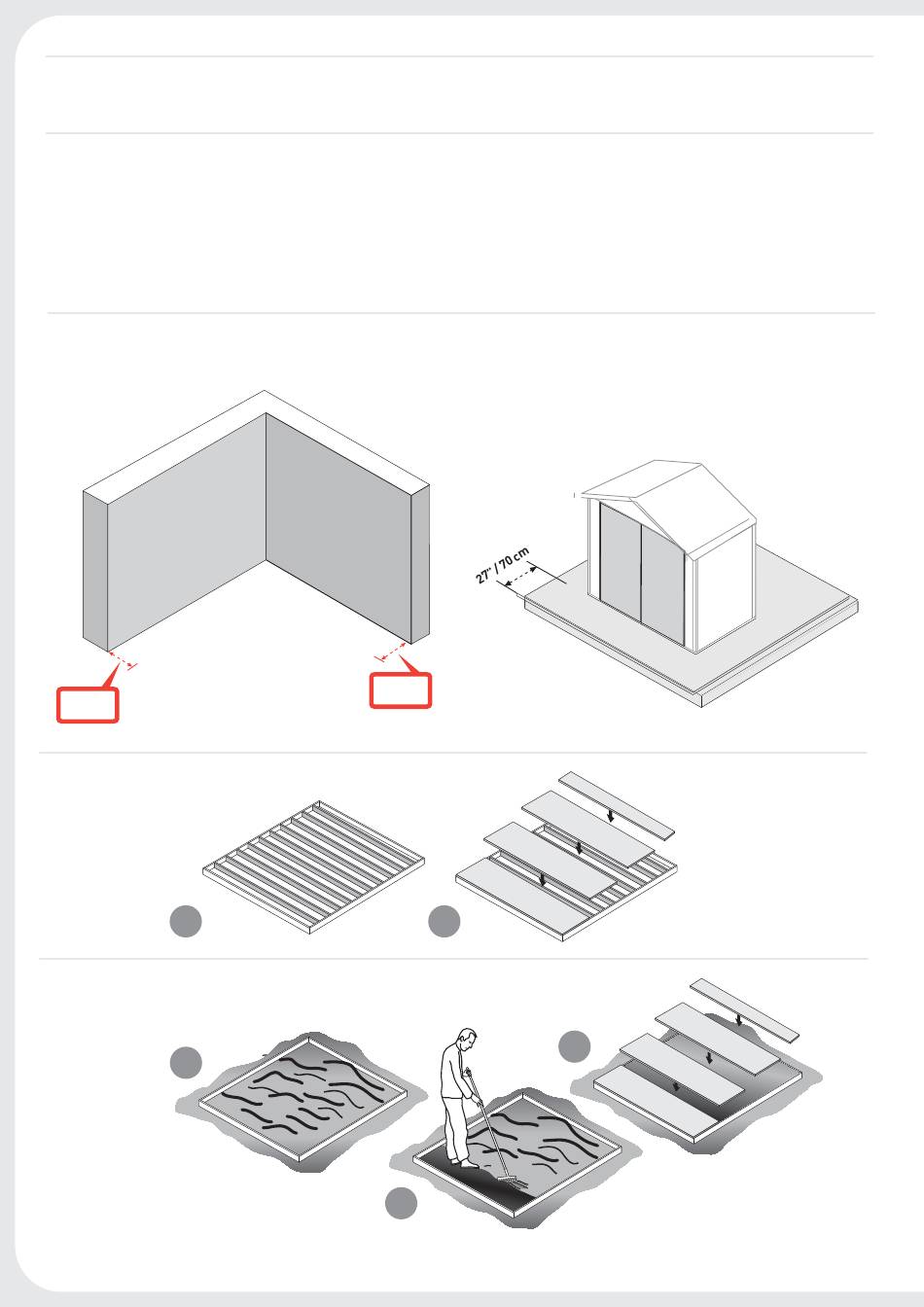 27" / 70 cm