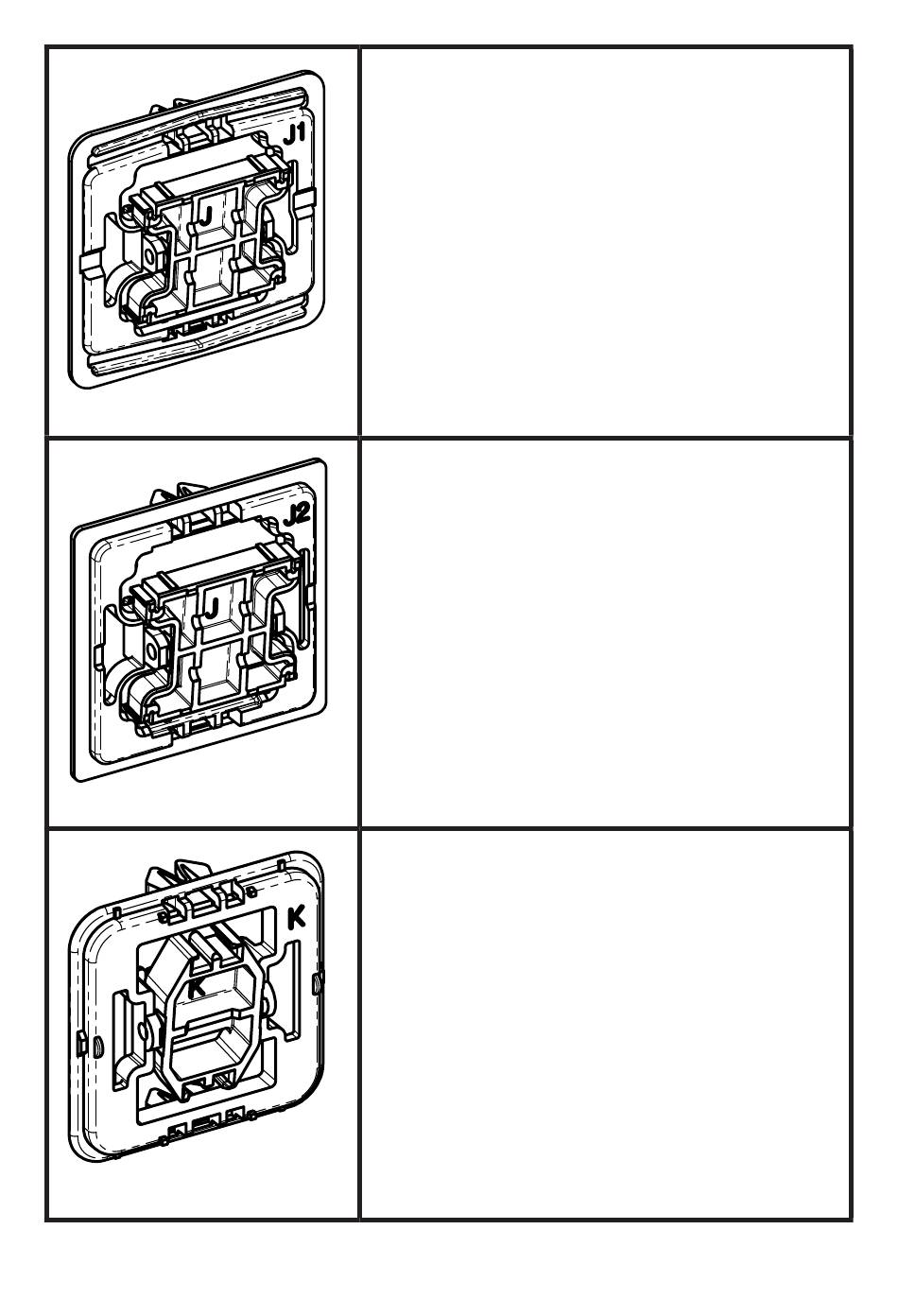 J1
J

J2
J

K
K