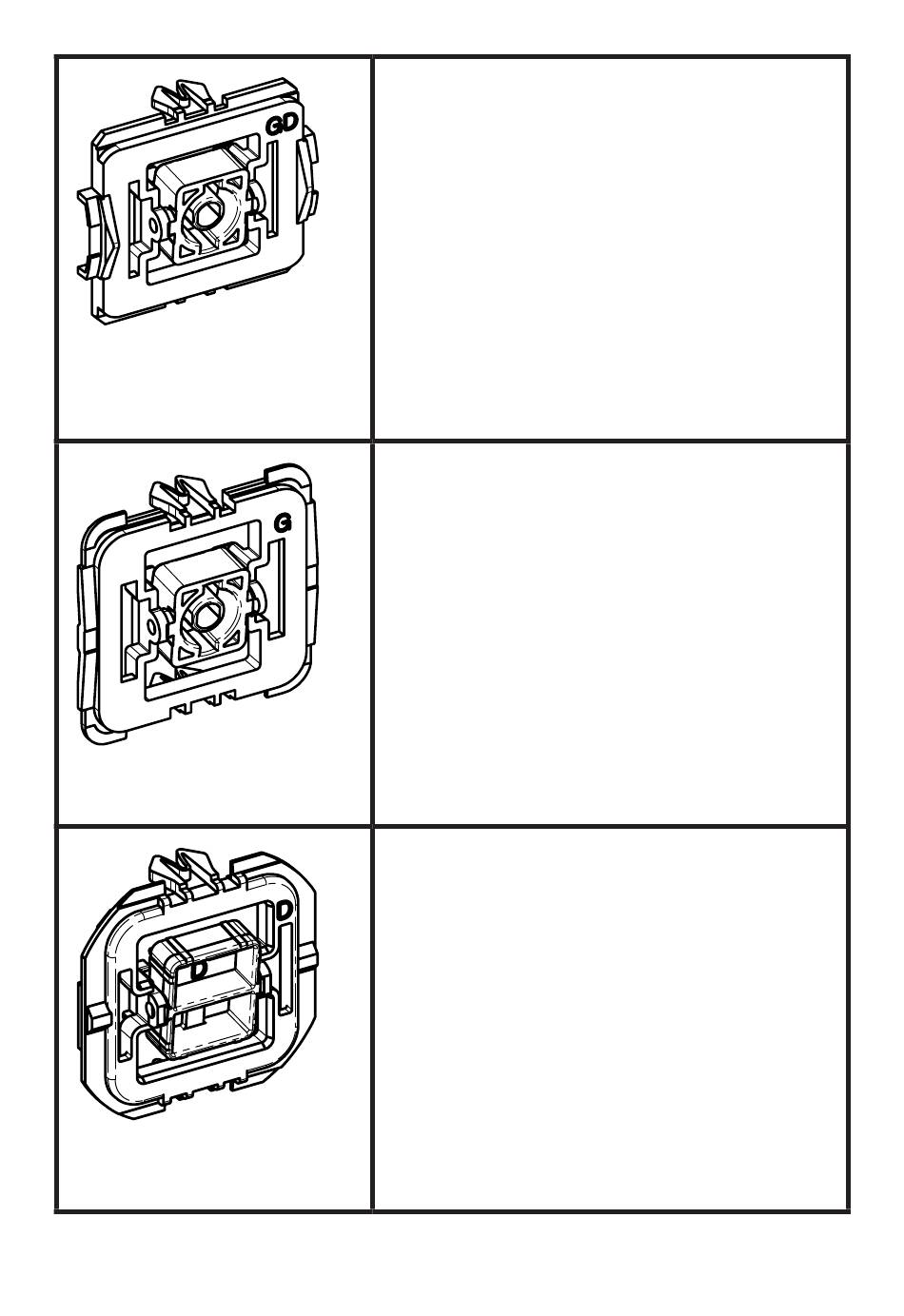 GD

G

D

D