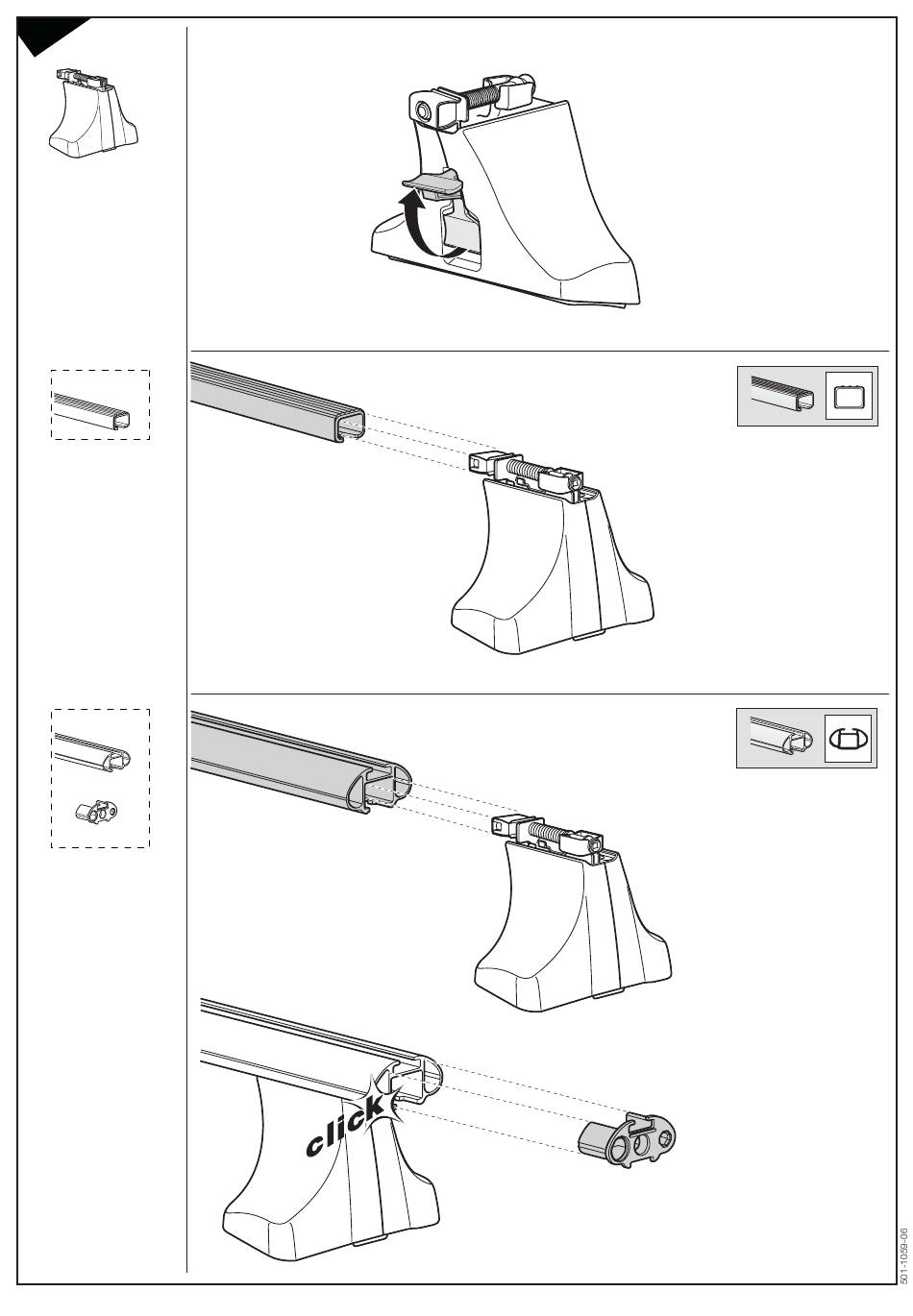 click

501-1059-06