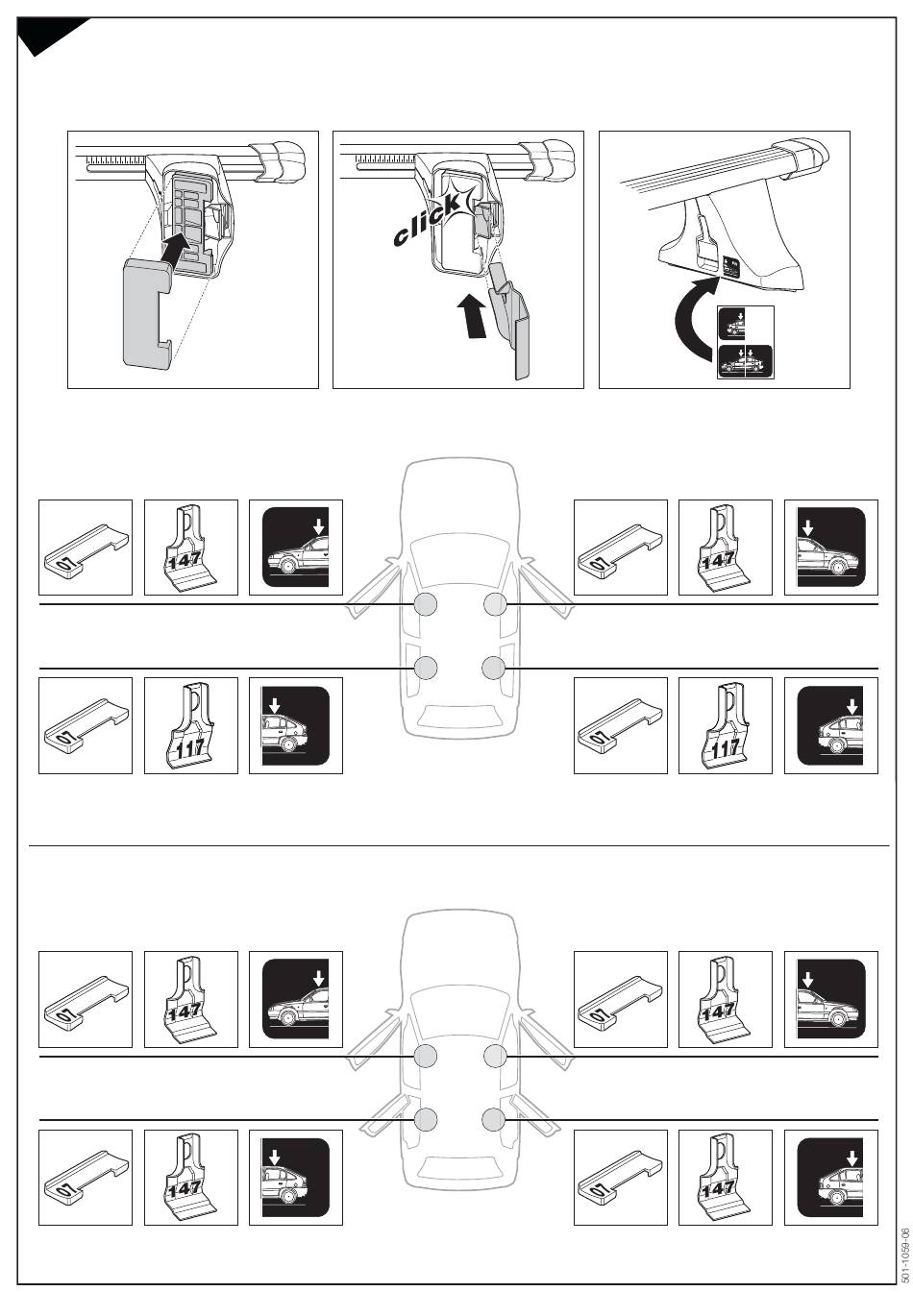 click

07
147

07
147

07
117

07
117

07
147

07
147

07
147

07
147

501-1059-06