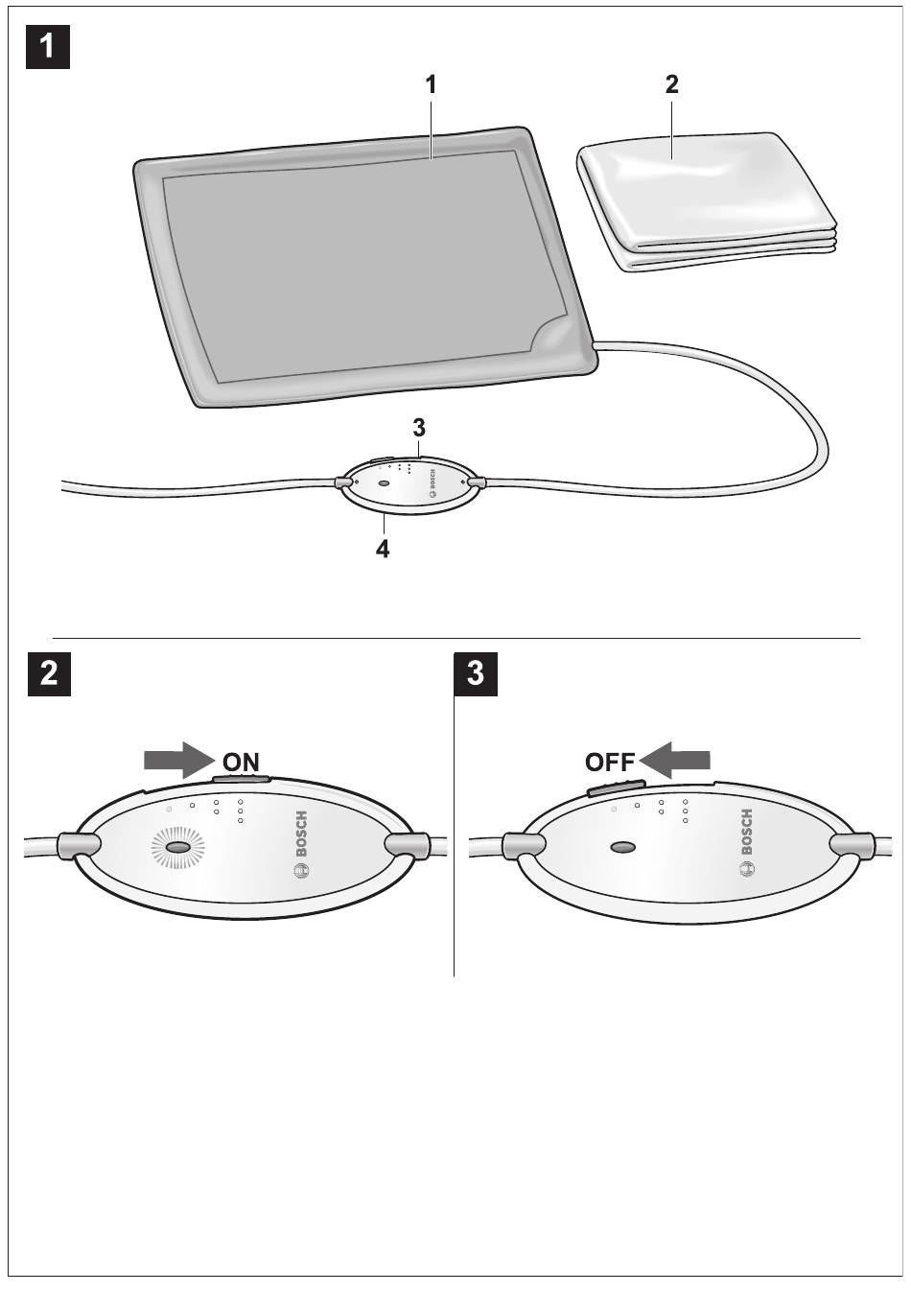 1

1

2

3

BOSCH

4

2

ON

BOSCH

3

OFF

BOSCH