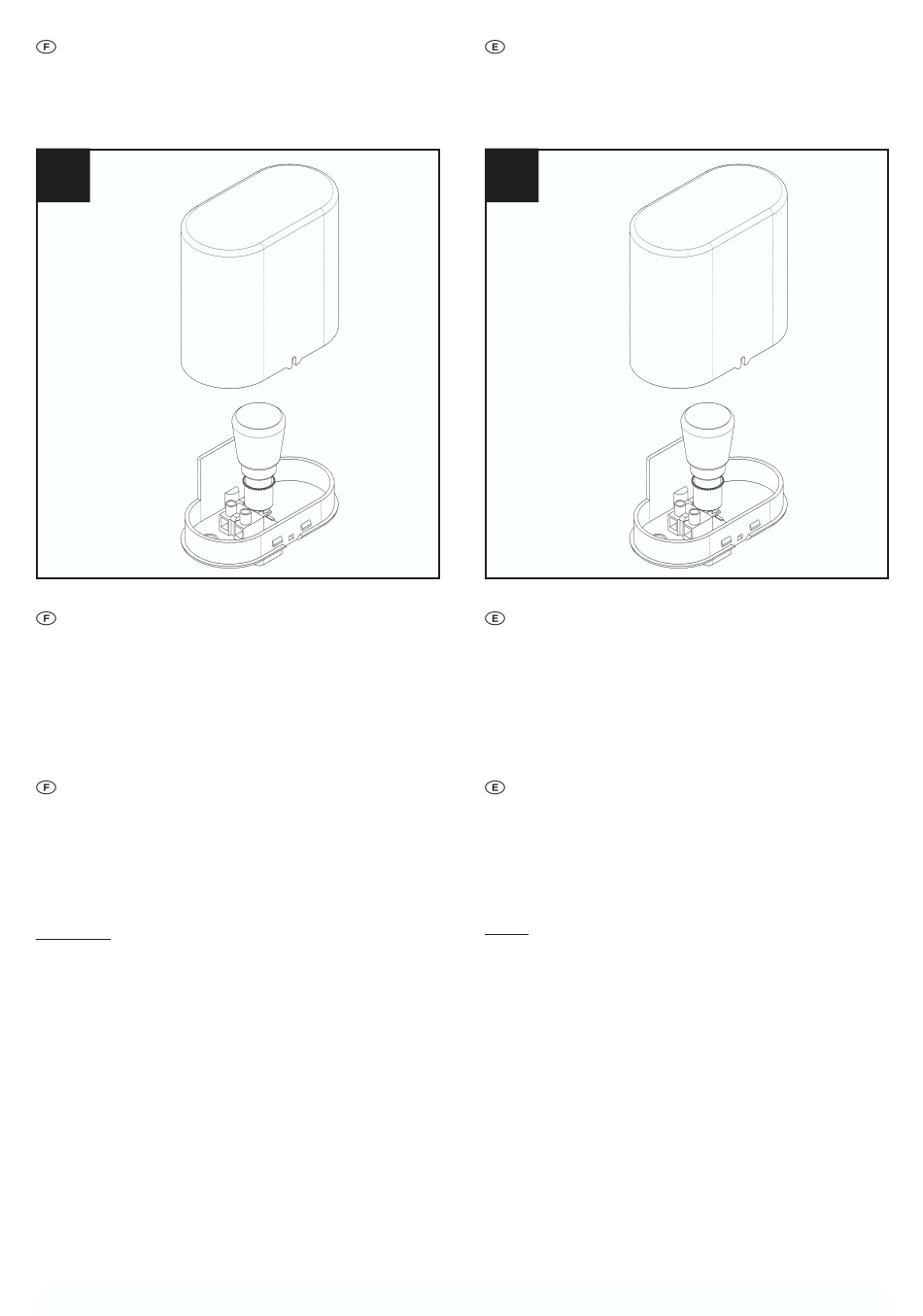 F

E

F

E

F

E