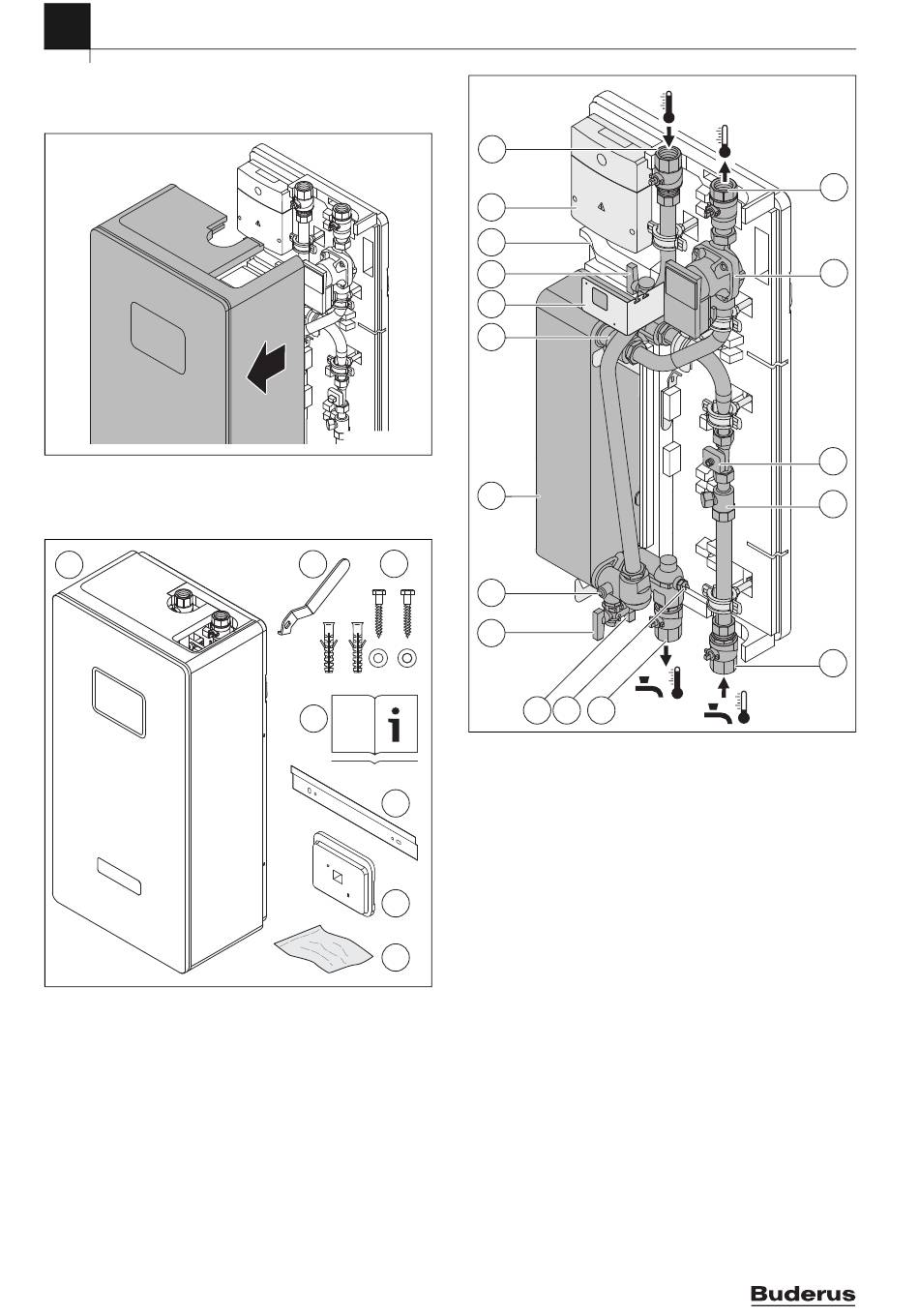 i

Buderus