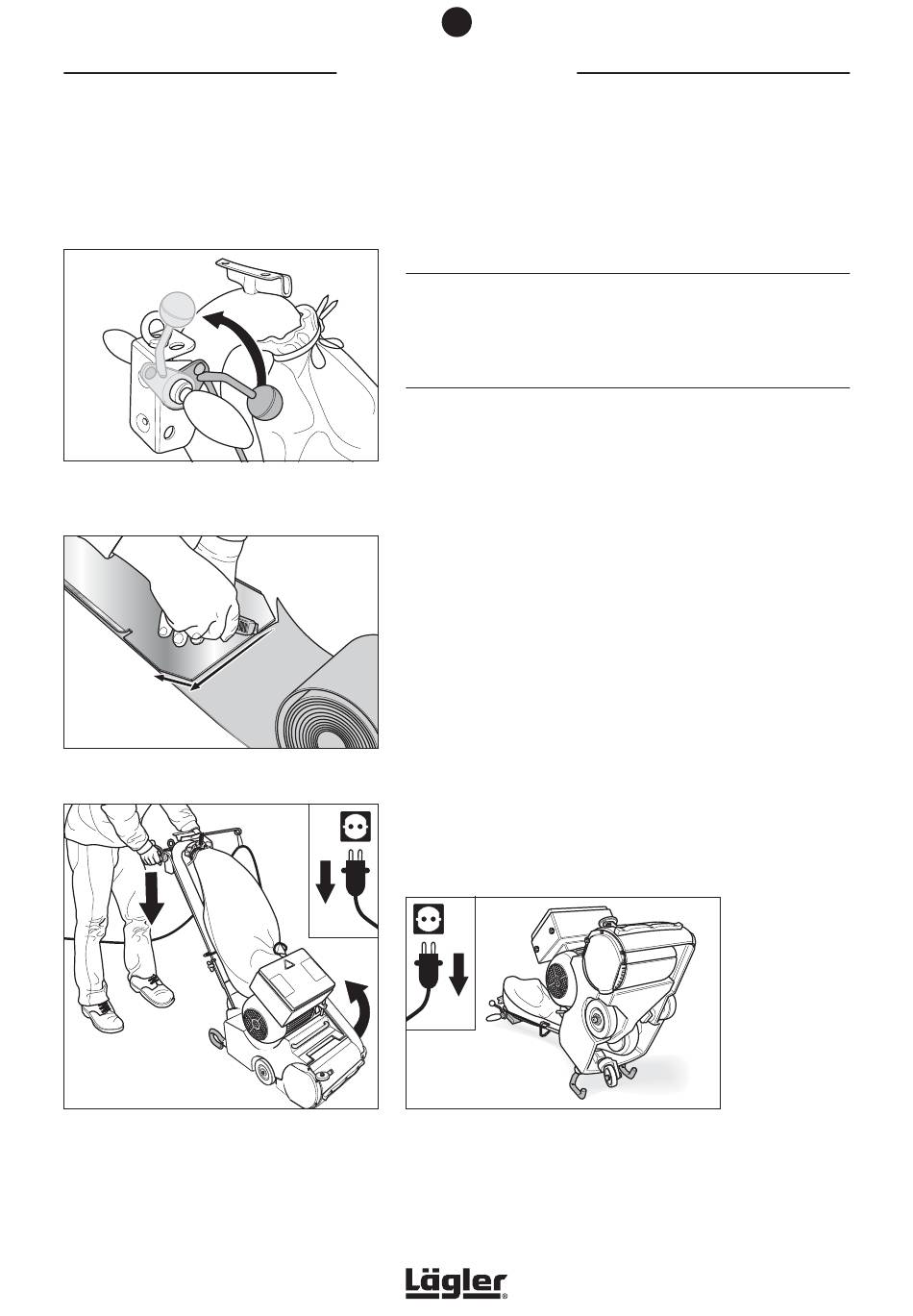 Lägler®