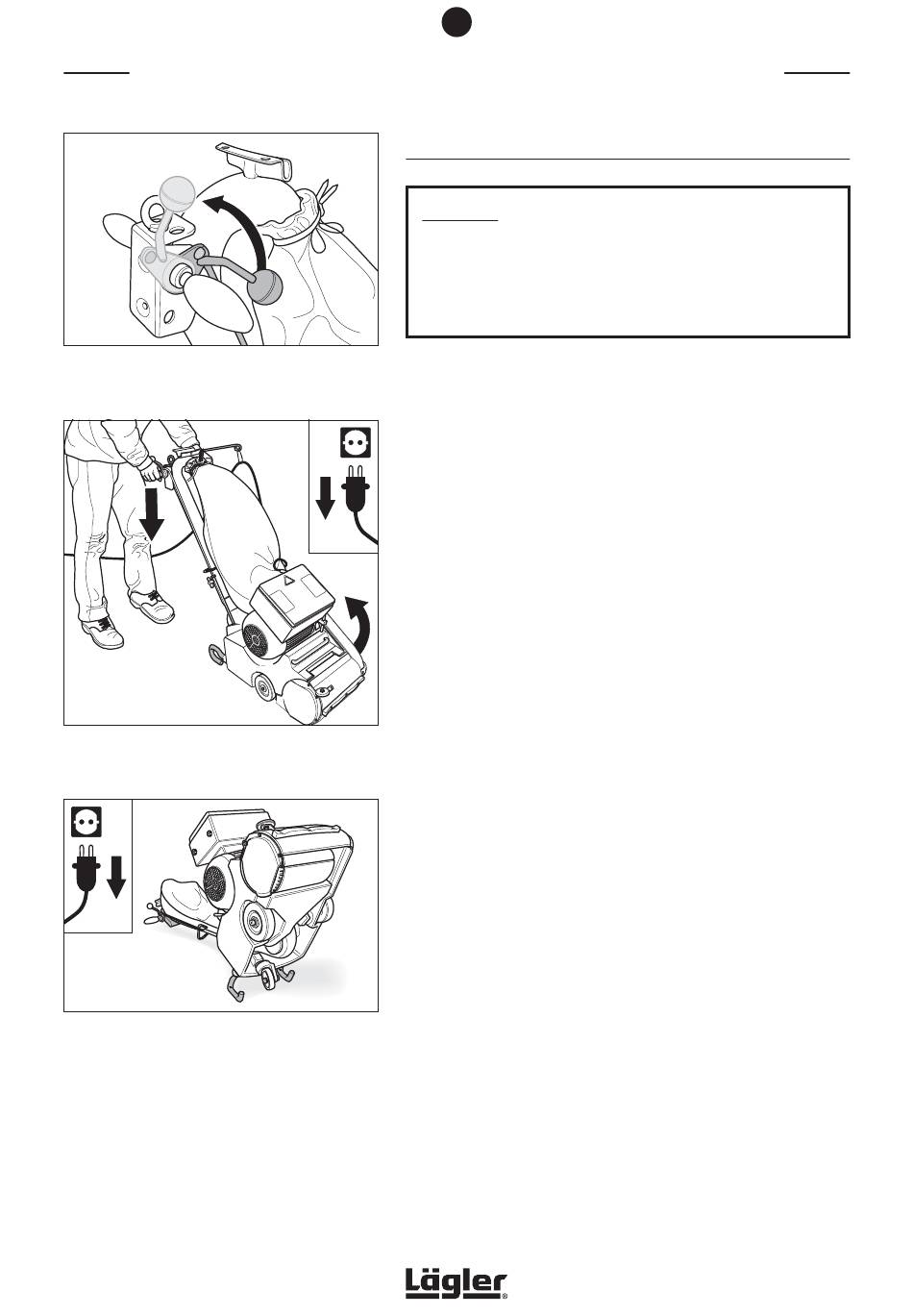 Lägler®