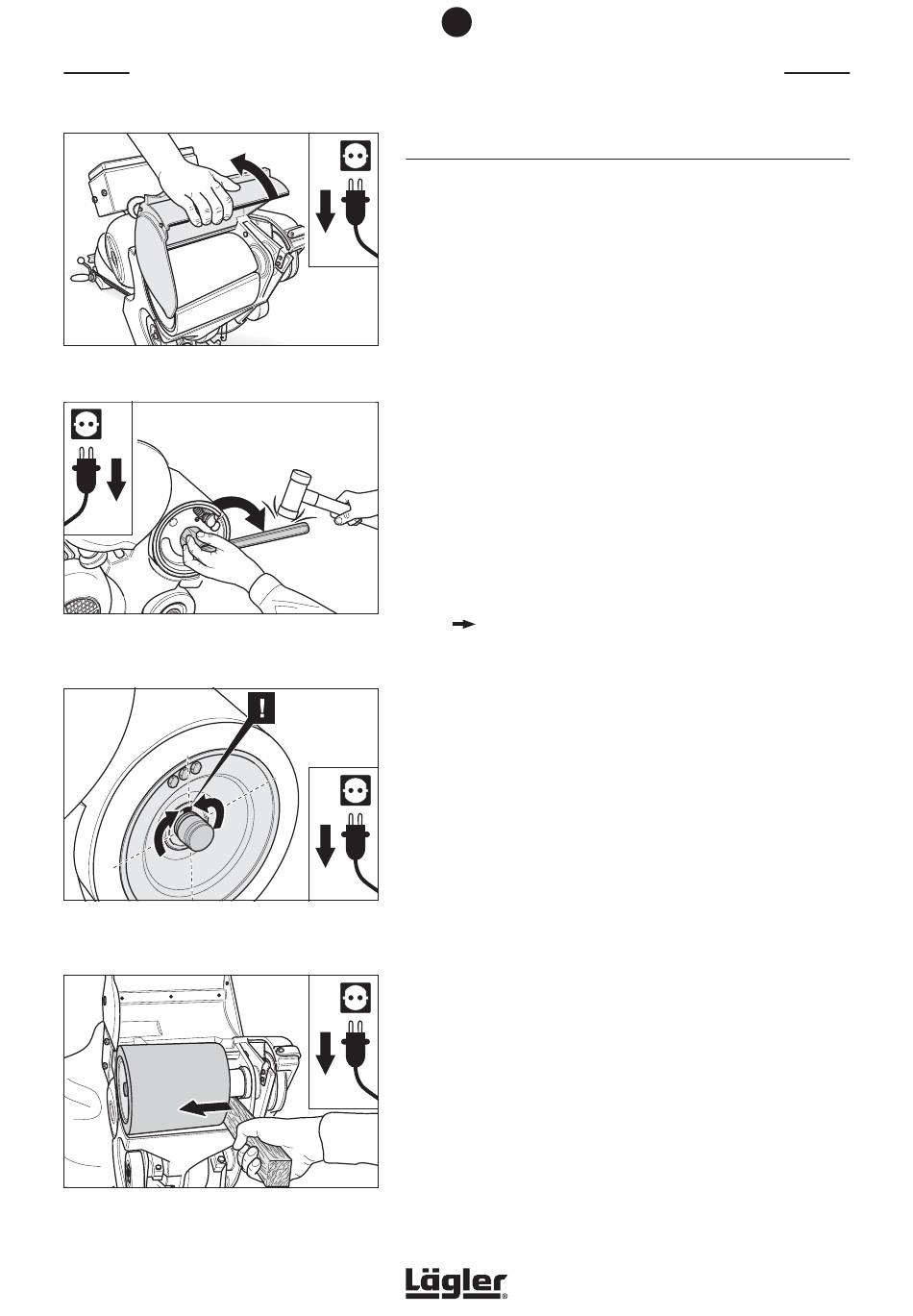 !

Lägler®