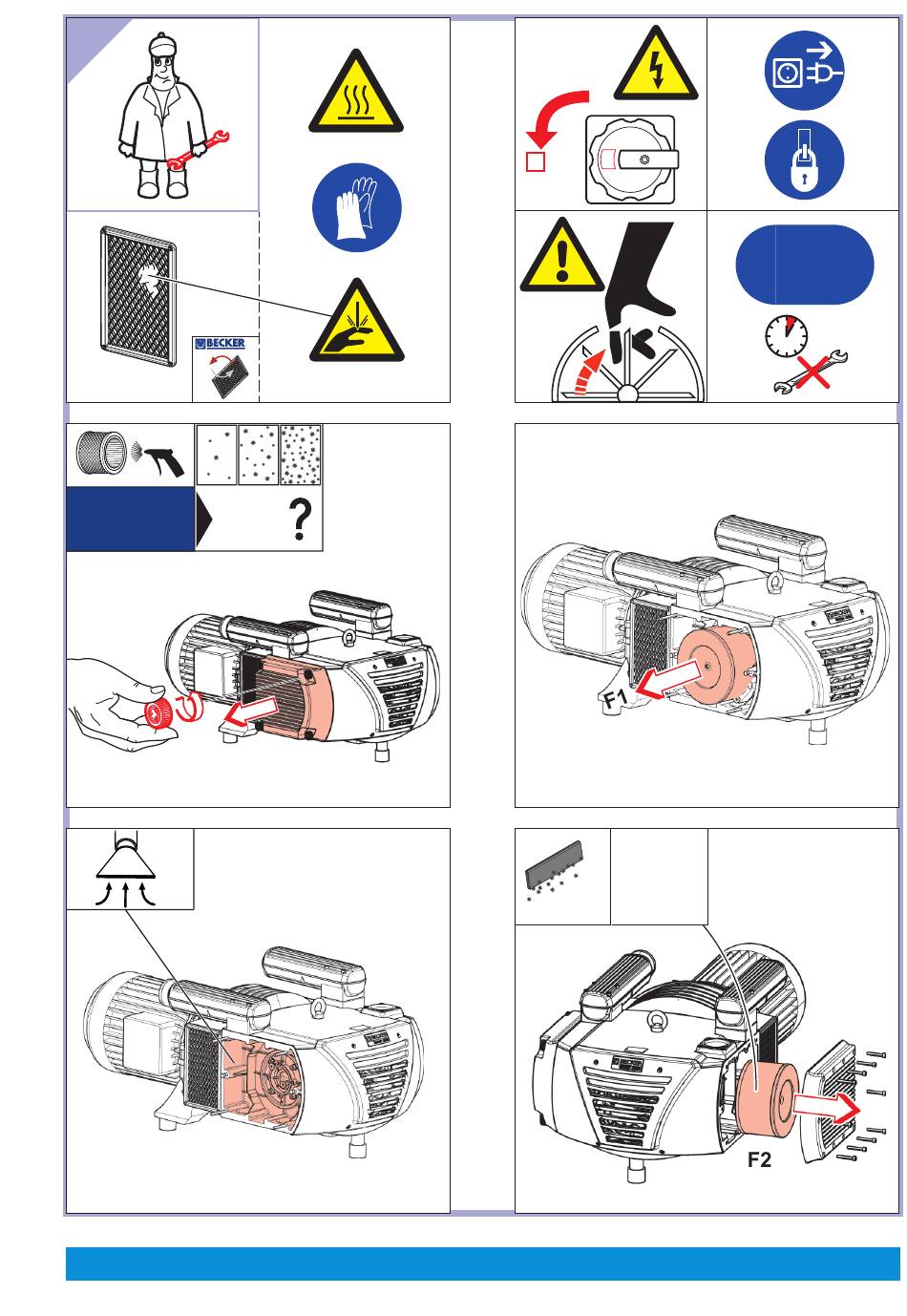 BECKER

?

F1

F2