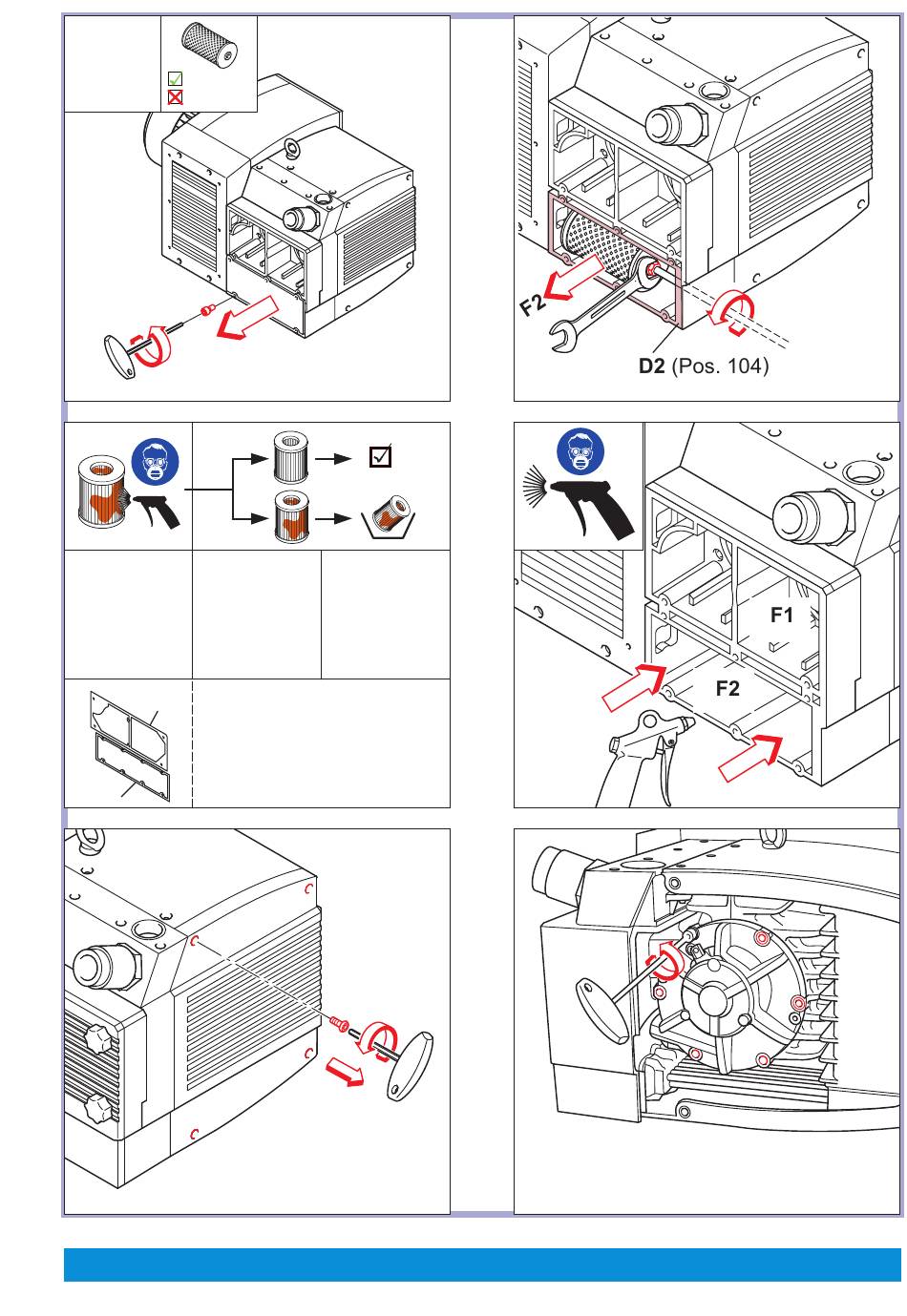 F2

D2 (Pos. 104)

F1

F2