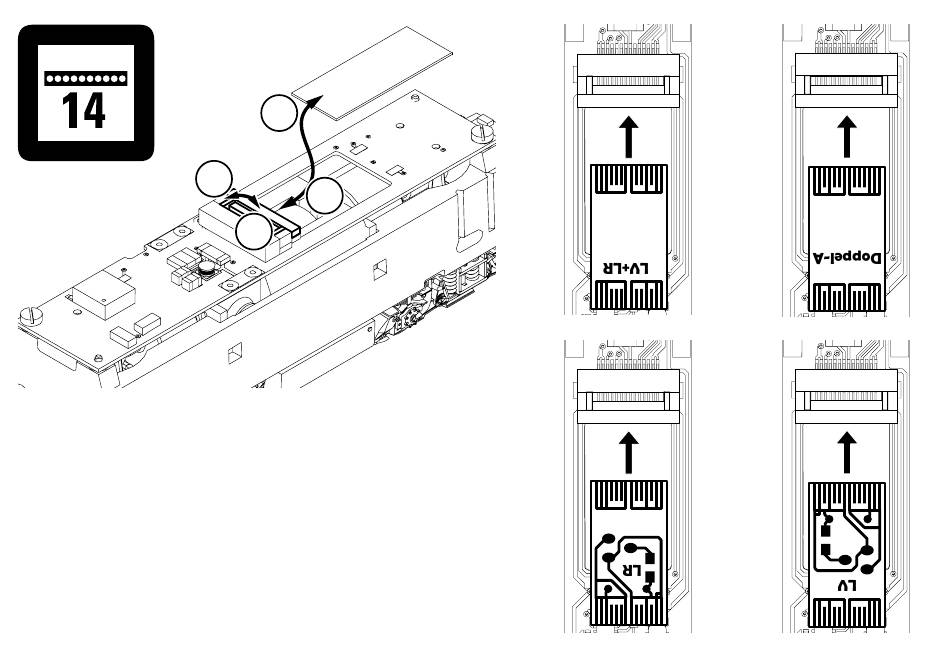 14

LV+LR

Doppel-A

LR

LV