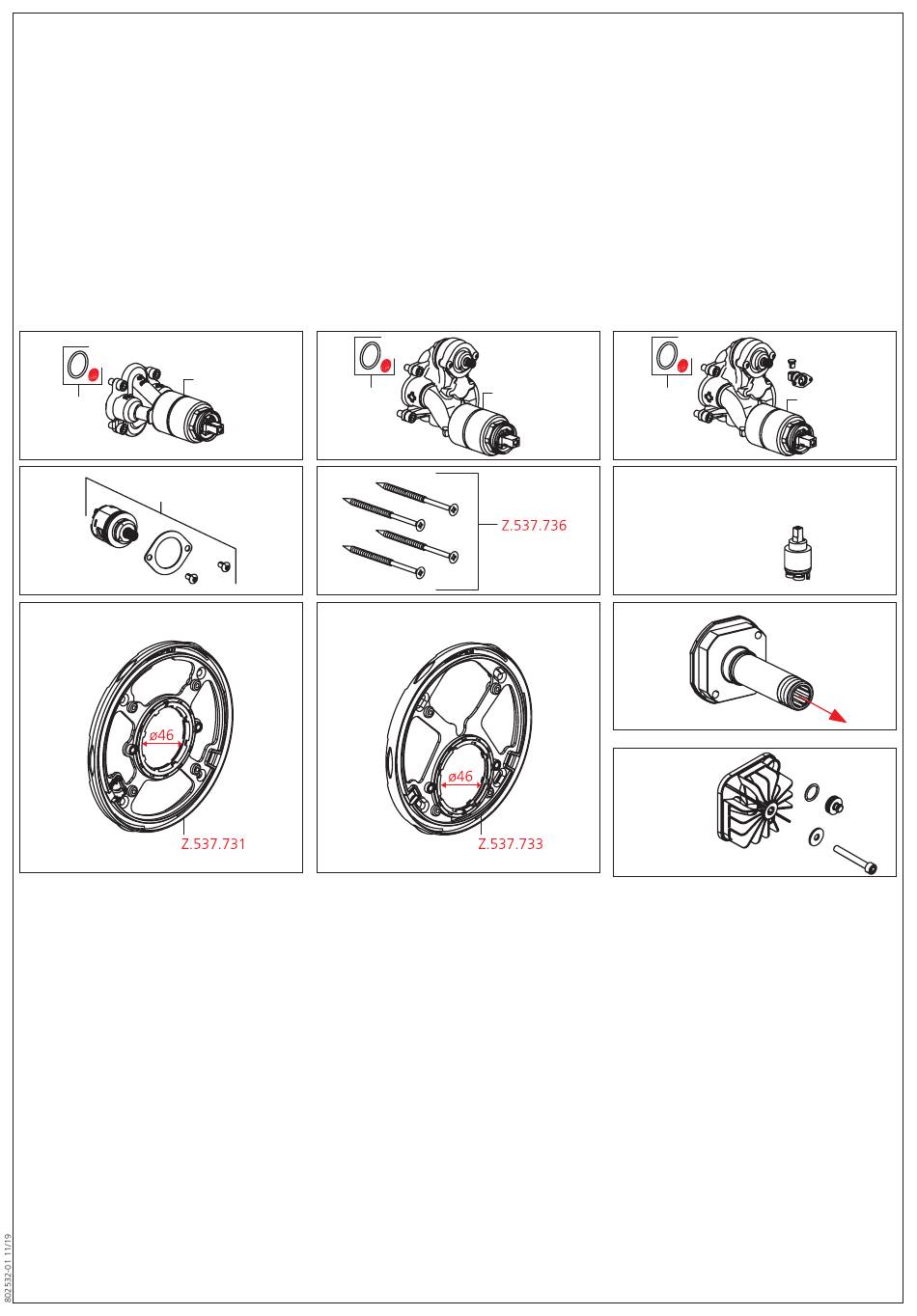 Z.537.736

ø46
Z.537.731

ø46
Z.537.733

802532-01 11/19