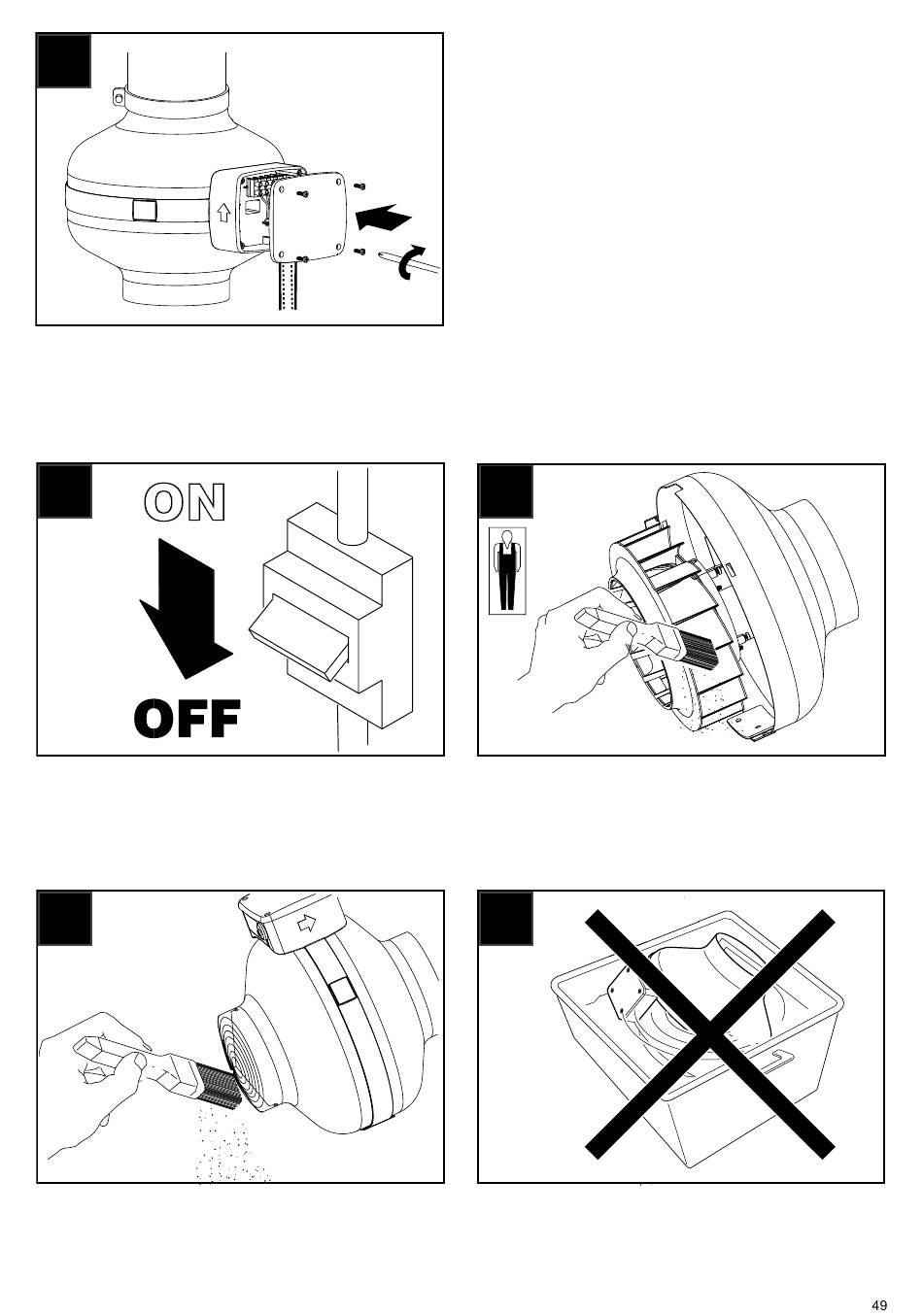 ON

OFF

49