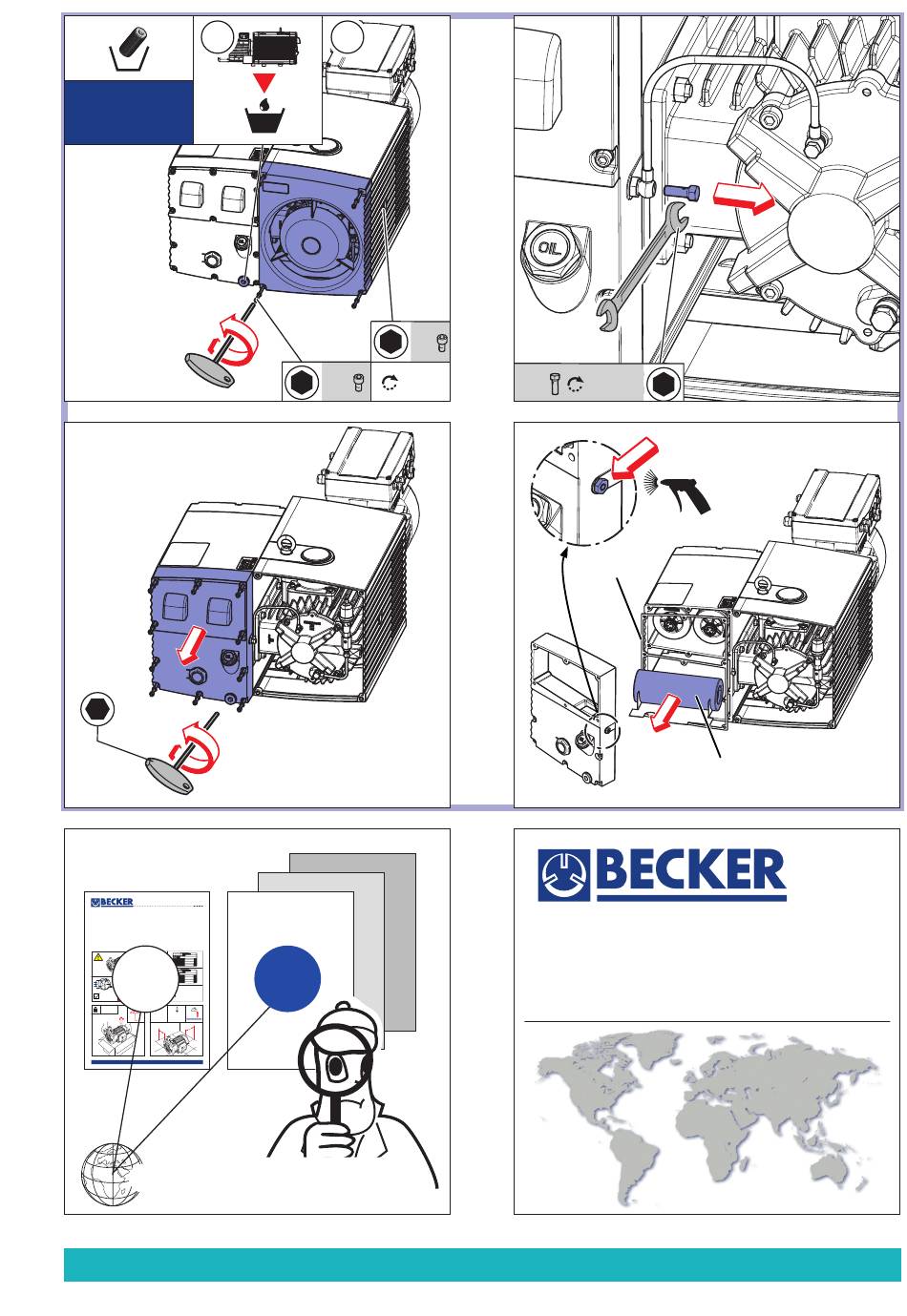 OIL

BECKER

BECKER