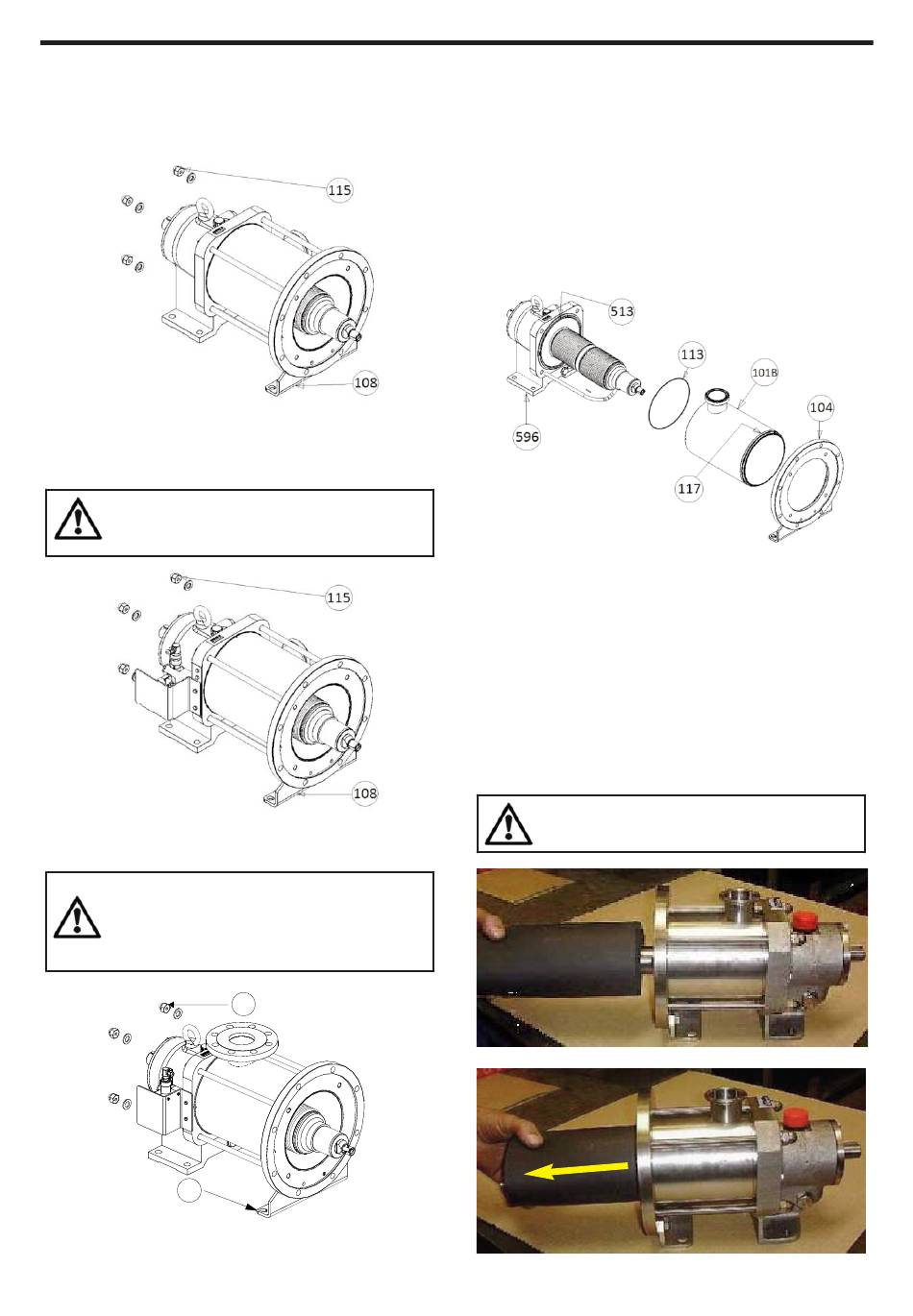 115

108

115

108

513

113

101B

104

596

117