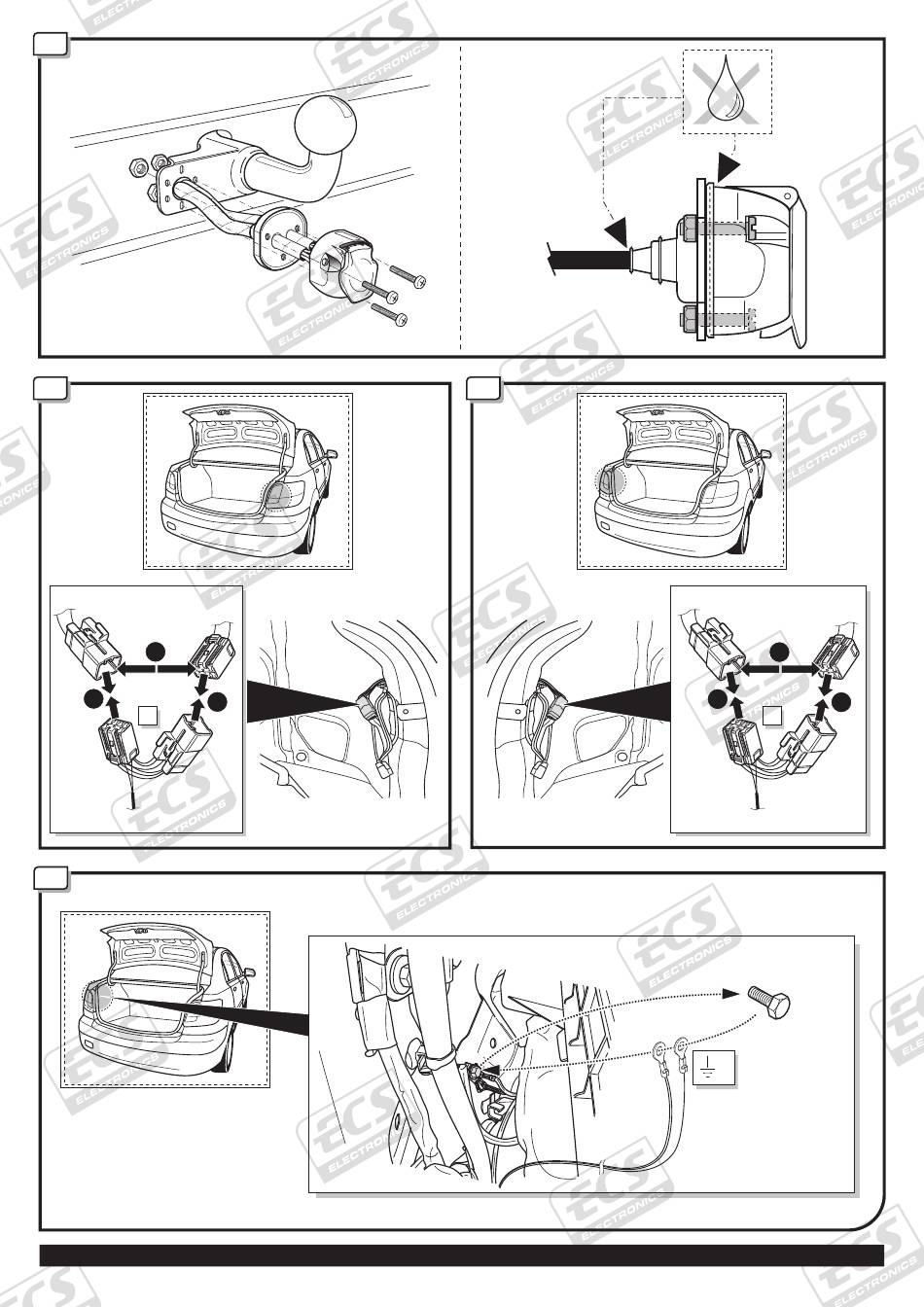 ECS ELECTRONICS