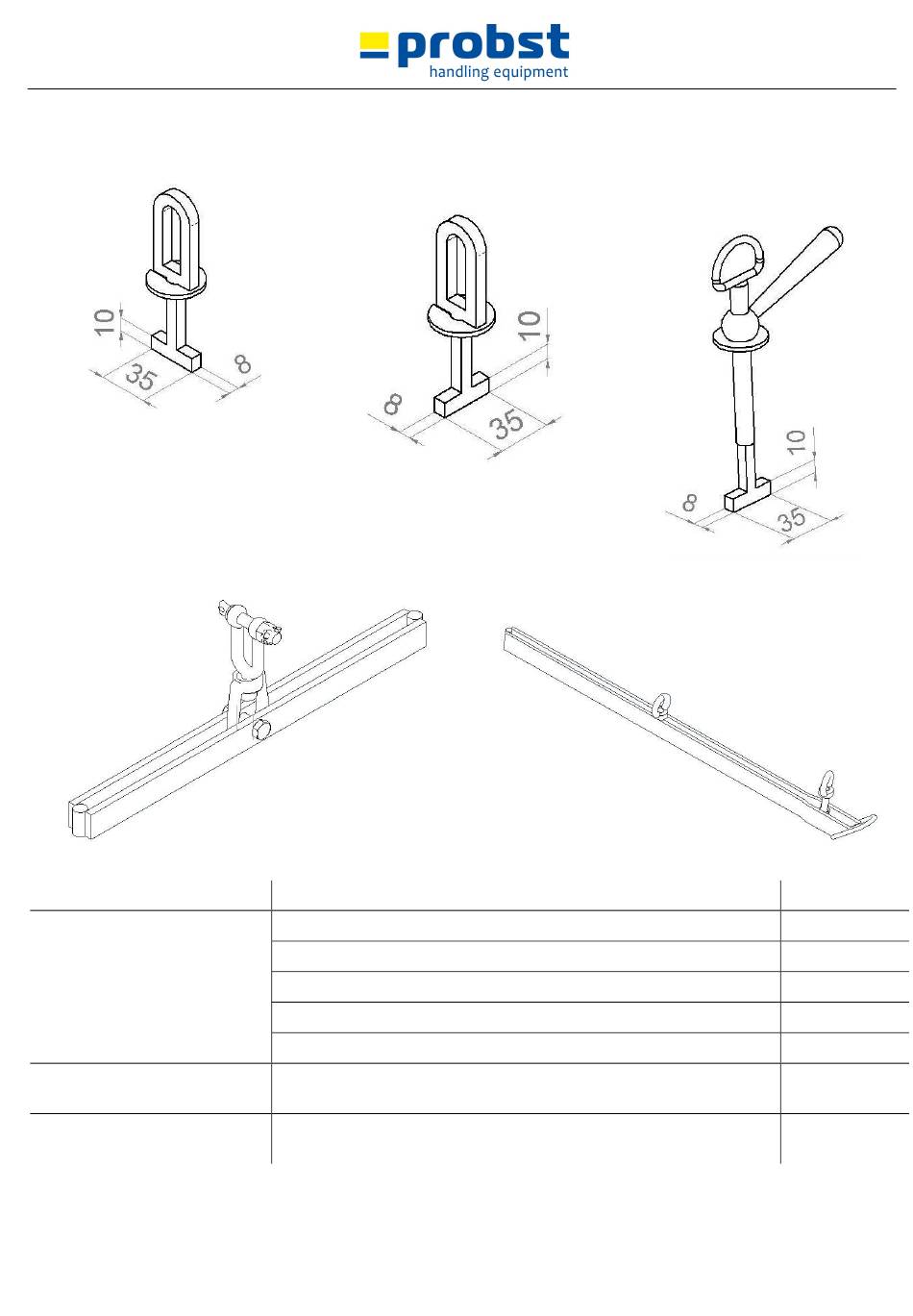 probst
handling equipment

10
35
8

10
8
35

10
8
35