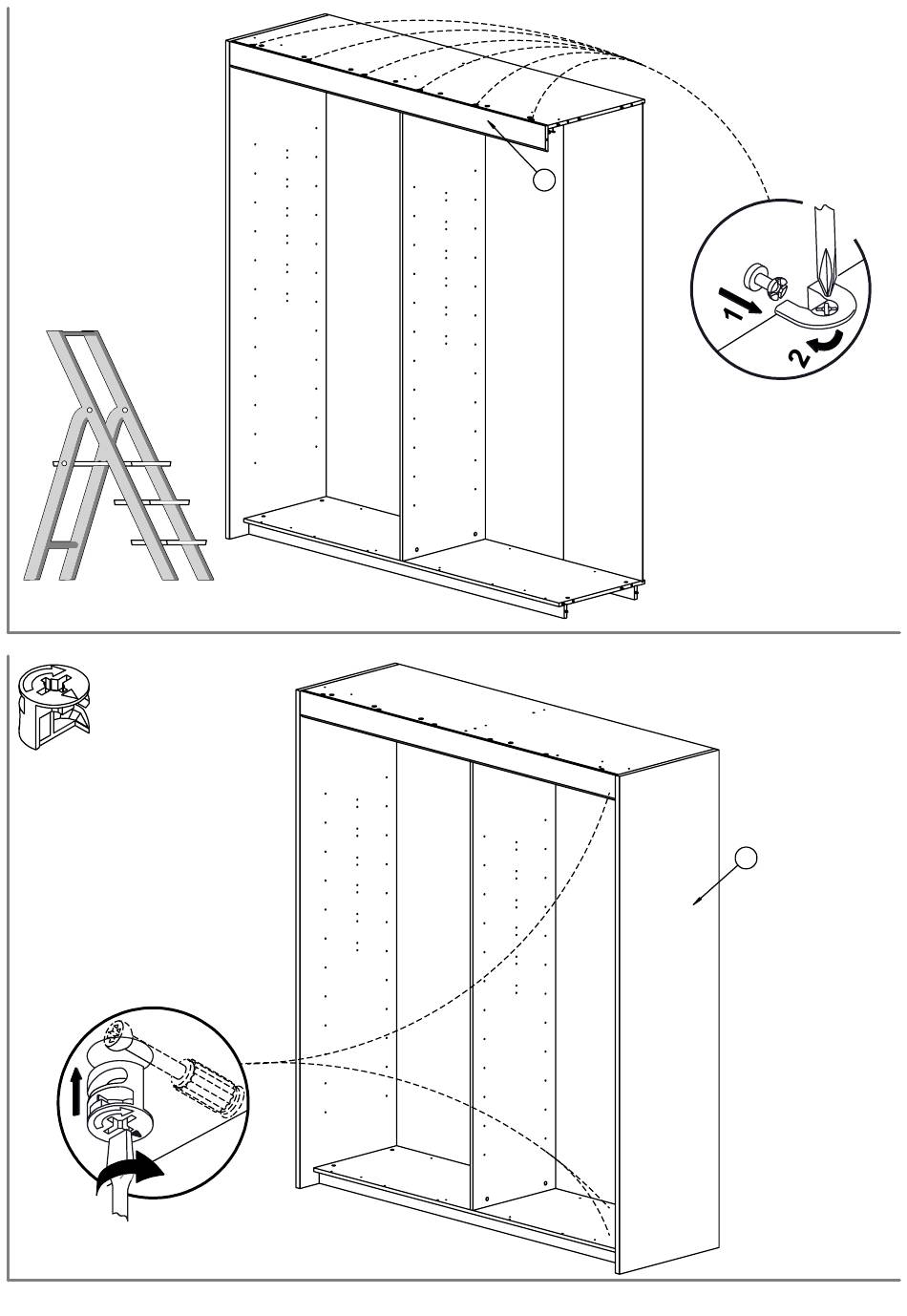 1
2